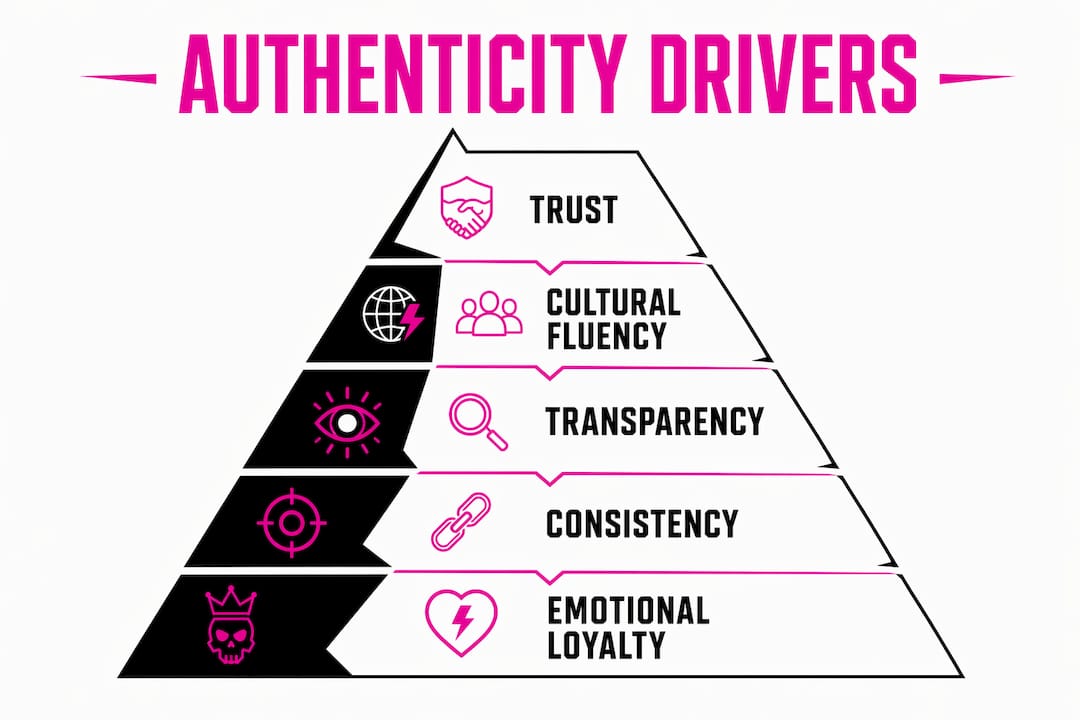 AUTHENTICITY DRIVERS

TRUST

CULTURAL FLUENCY

TRANSPARENCY

CONSISTENCY

EMOTIONAL LOYALTY