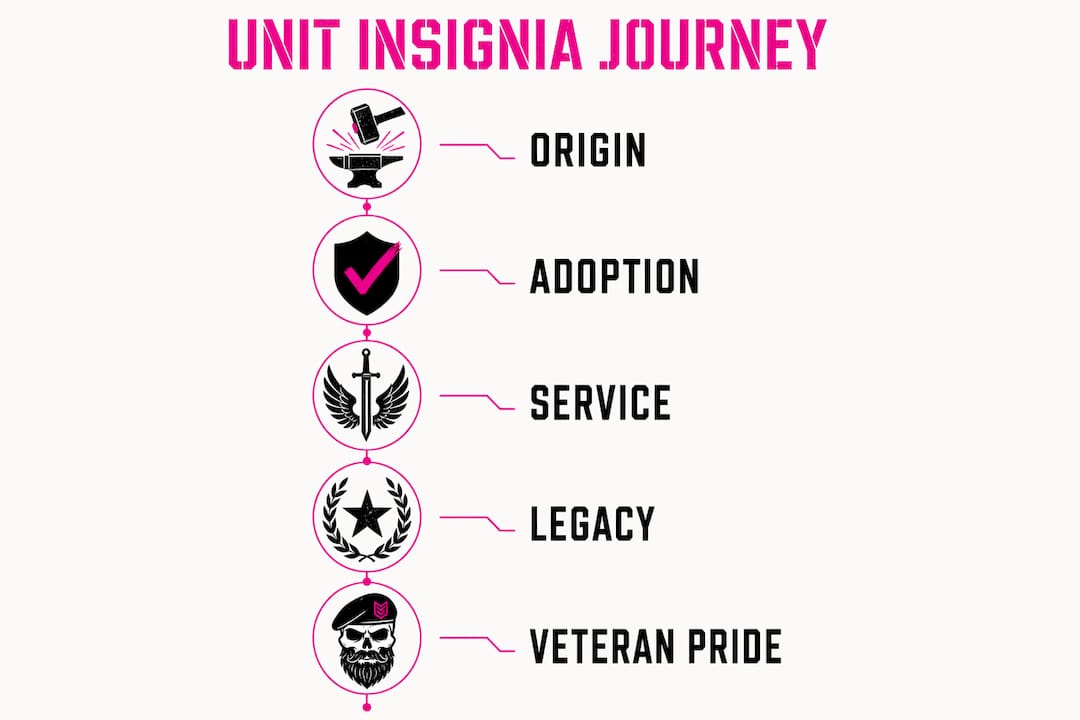 UNIT INSIGNIA JOURNEY

ORIGIN

ADOPTION

SERVICE

LEGACY

VETERAN PRIDE