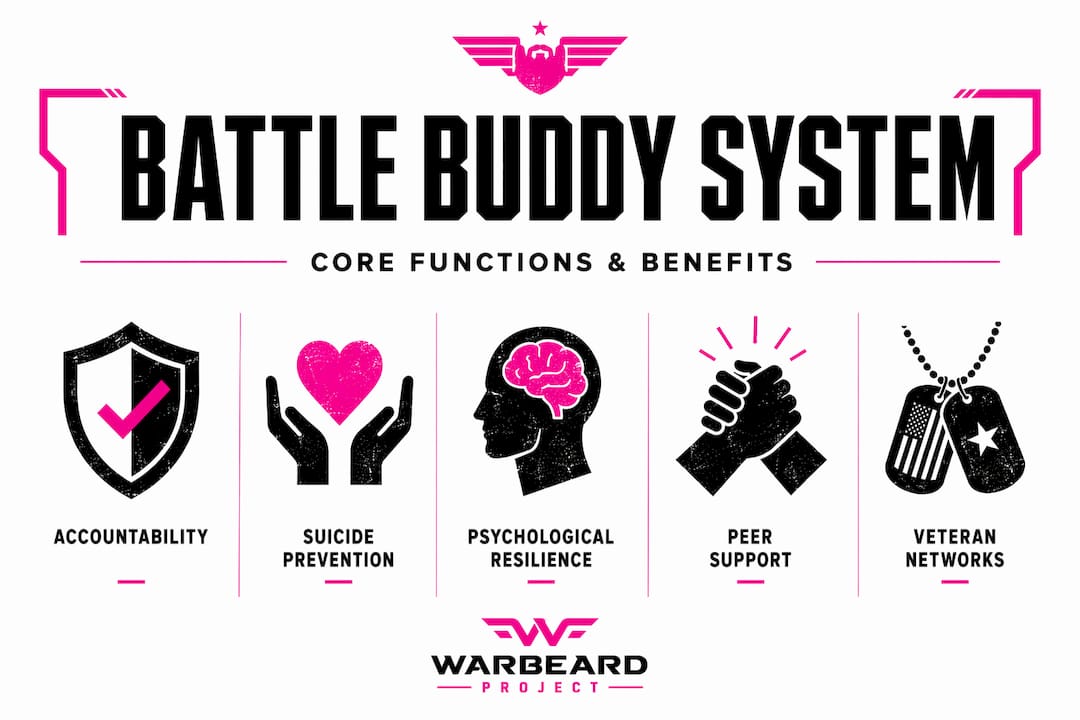 BATTLE BUDDY SYSTEM

CORE FUNCTIONS & BENEFITS

ACCOUNTABILITY

SUICIDE PREVENTION

PSYCHOLOGICAL RESILIENCE

PEER SUPPORT

VETERAN NETWORKS

WARBEARD
PROJECT