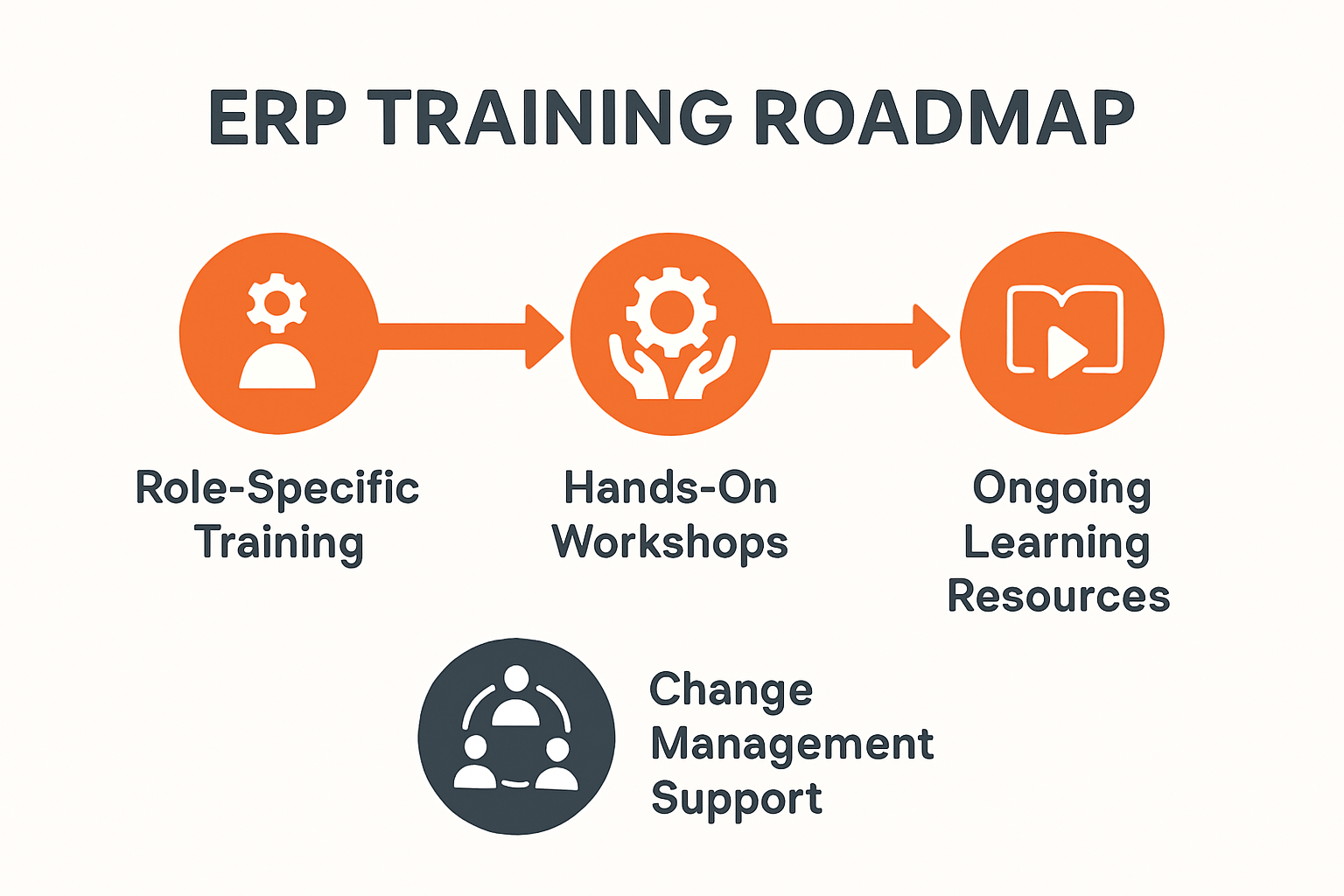 ERP TRAINING ROADMAP

Role-Specific Training

Hands-On Workshops

Ongoing Learning Resources

Change Management Support