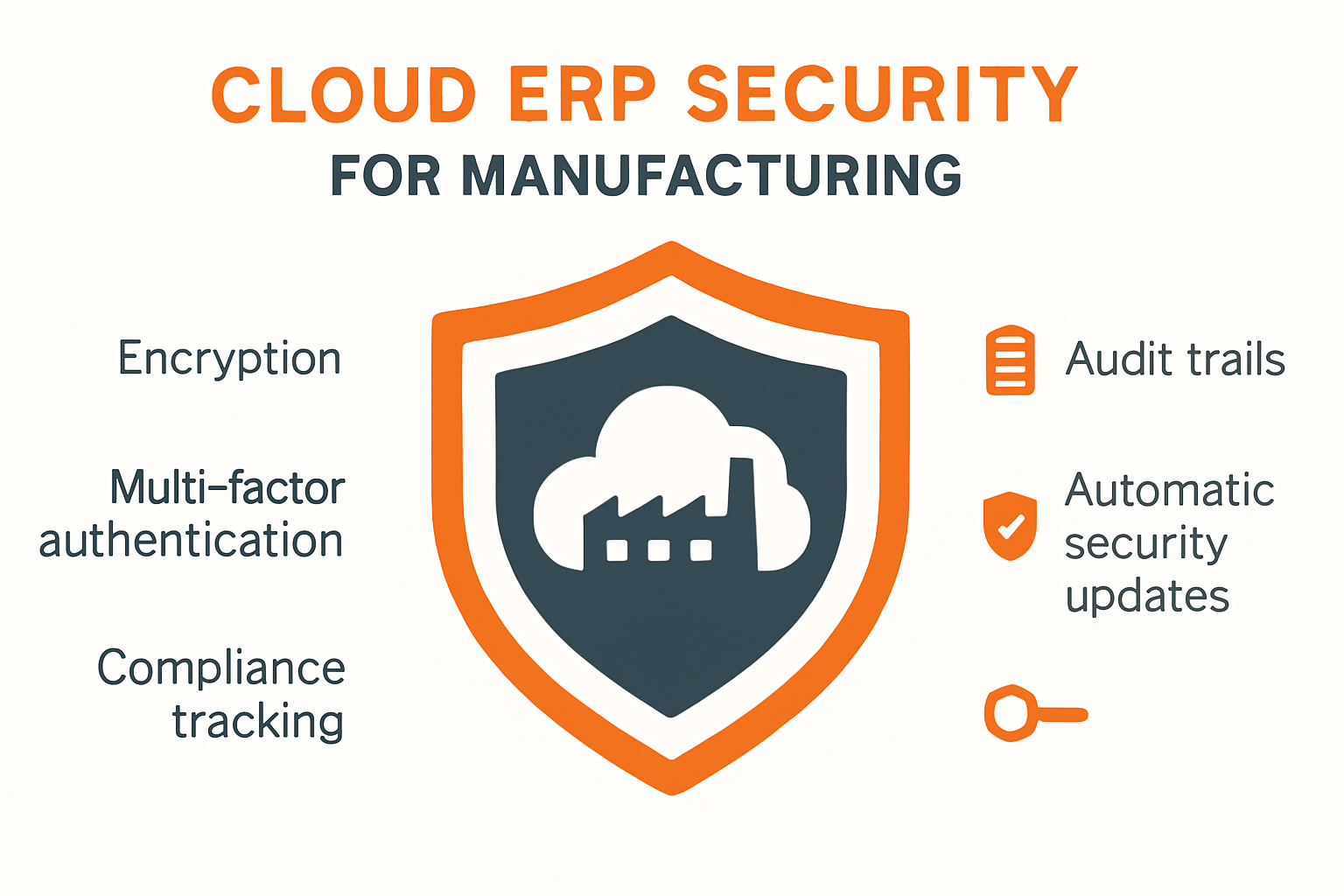 CLOUD ERP SECURITY
FOR MANUFACTURING

Encryption

Multi-factor authentication

Compliance tracking

Audit trails

Automatic security updates