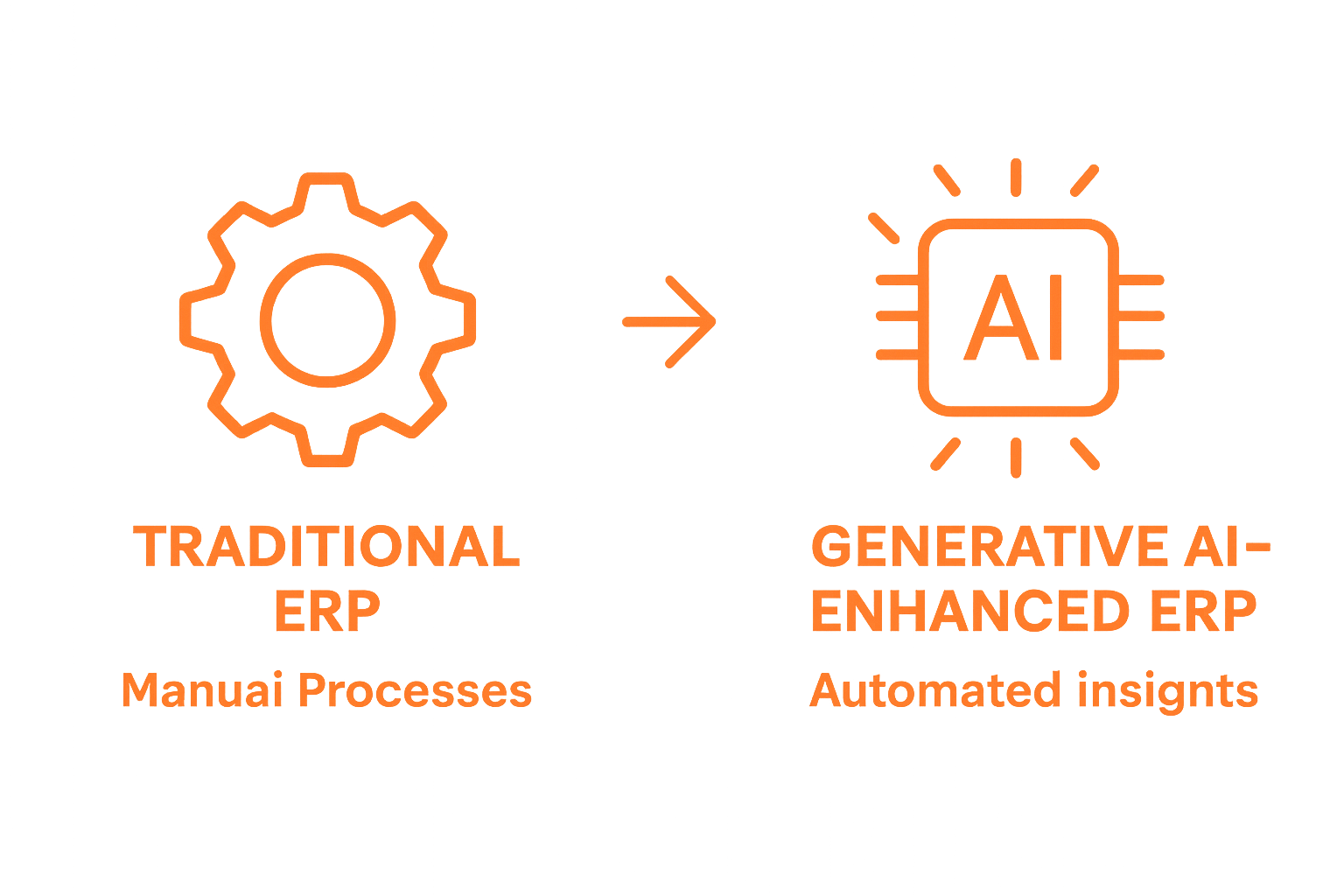 AI

TRADITIONAL ERP

Manuai Processes

GENERATIVE AI-ENHANCED ERP

Automated insights