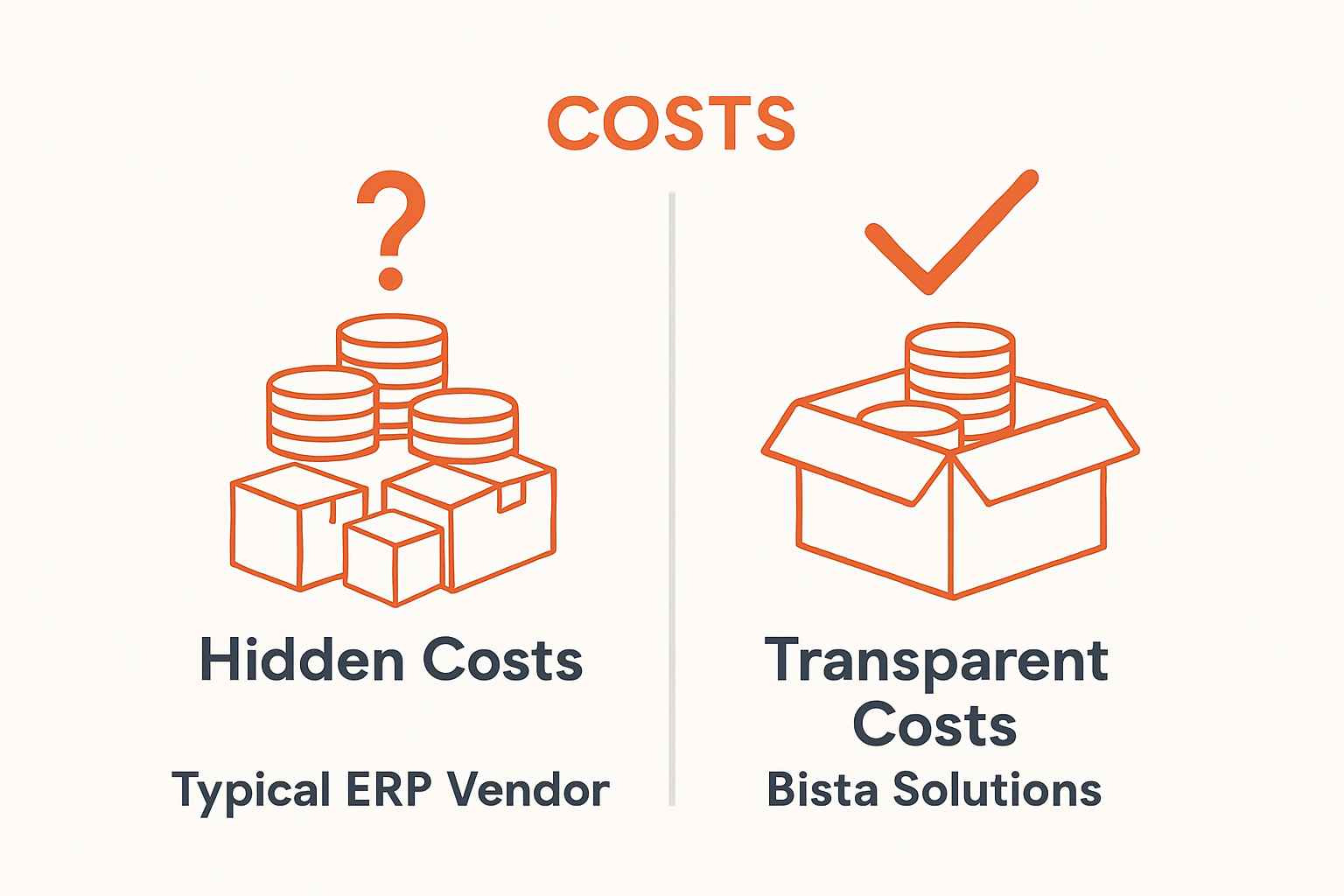 COSTS

?

Hidden Costs

Typical ERP Vendor

Transparent Costs

Bista Solutions