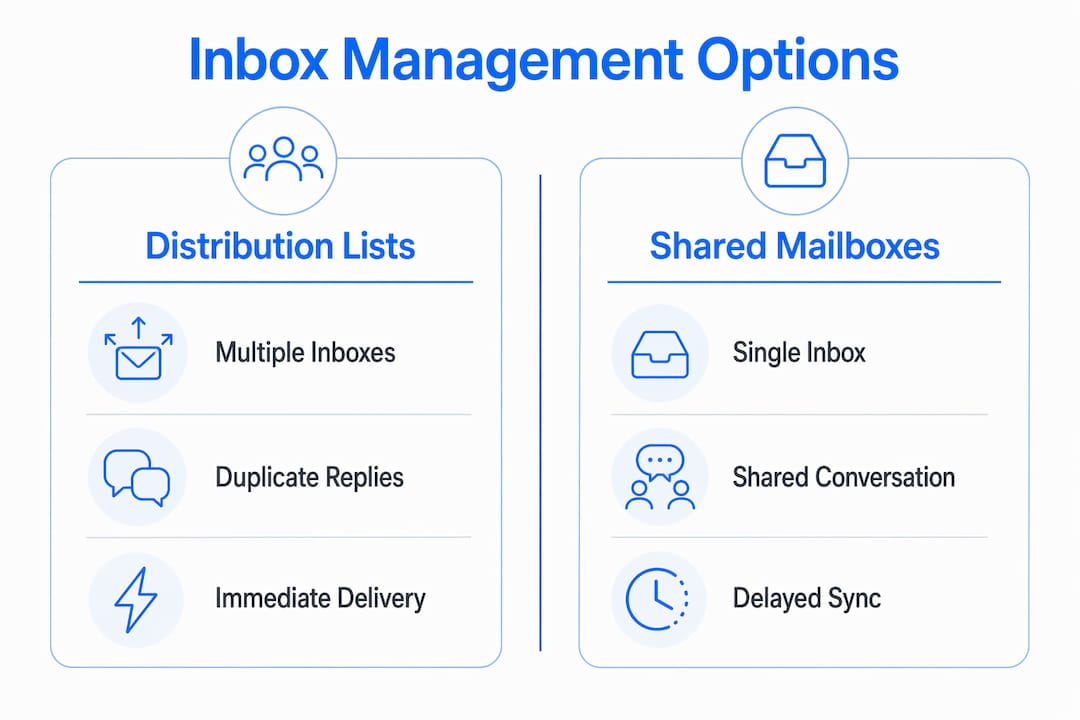 Inbox Management Options

Distribution Lists

Multiple Inboxes

Duplicate Replies

Immediate Delivery

Shared Mailboxes

Single Inbox

Shared Conversation

Delayed Sync