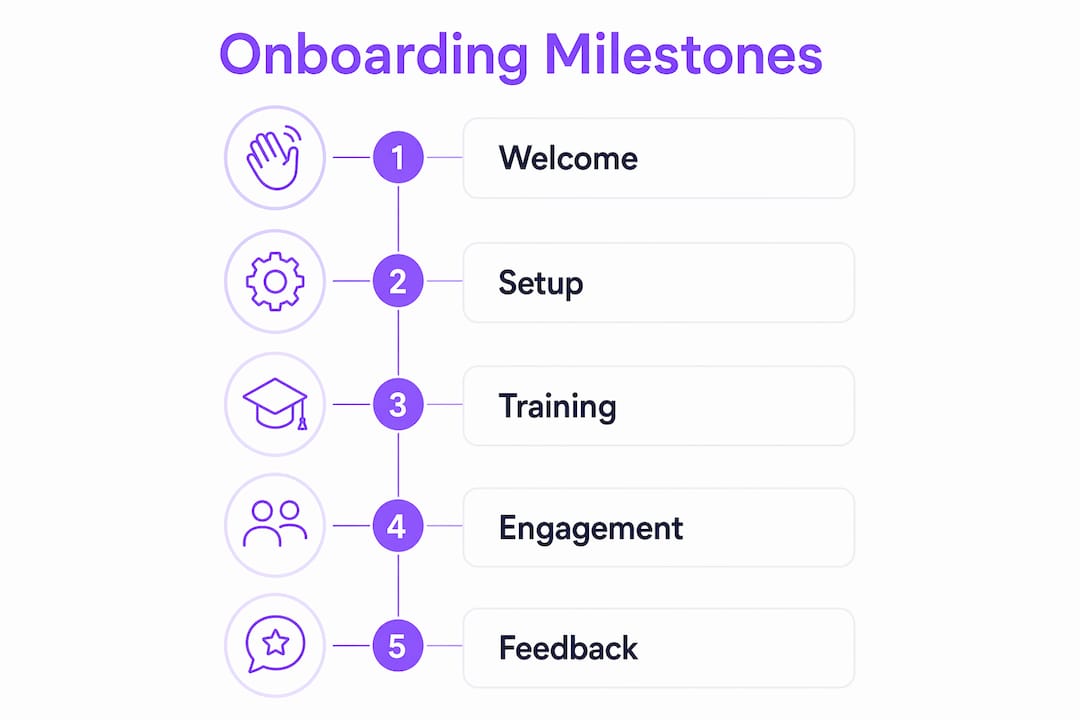 Onboarding Milestones

1 Welcome

2 Setup

3 Training

4 Engagement

5 Feedback