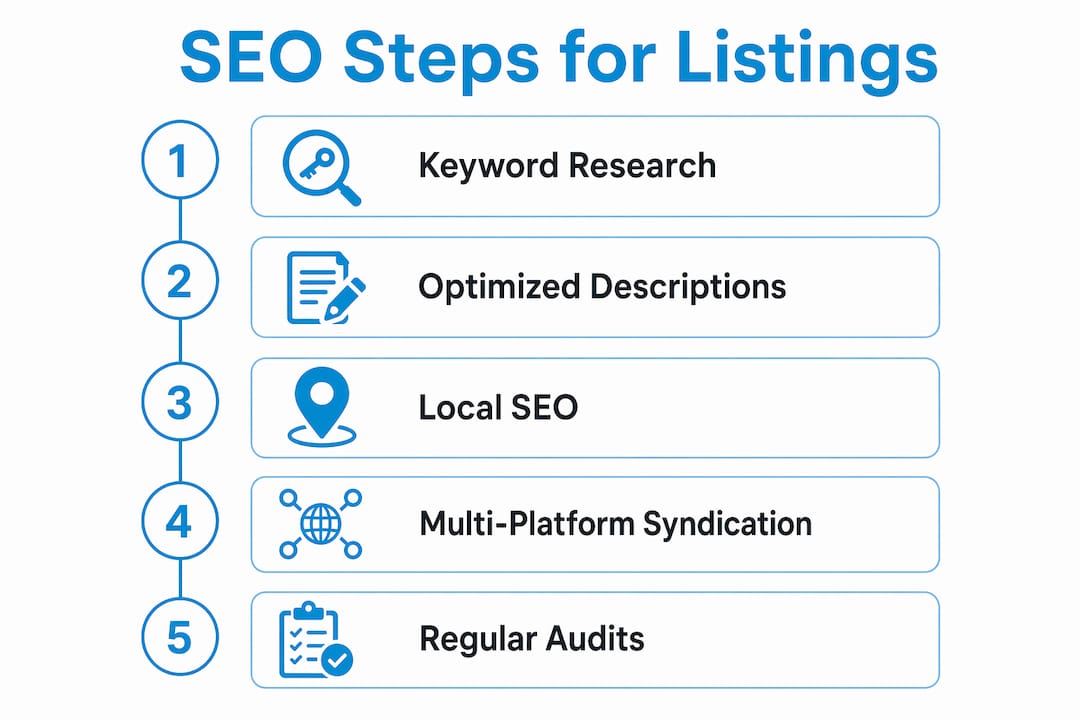 SEO Steps for Listings

1 Keyword Research

2 Optimized Descriptions

3 Local SEO

4 Multi-Platform Syndication

5 Regular Audits