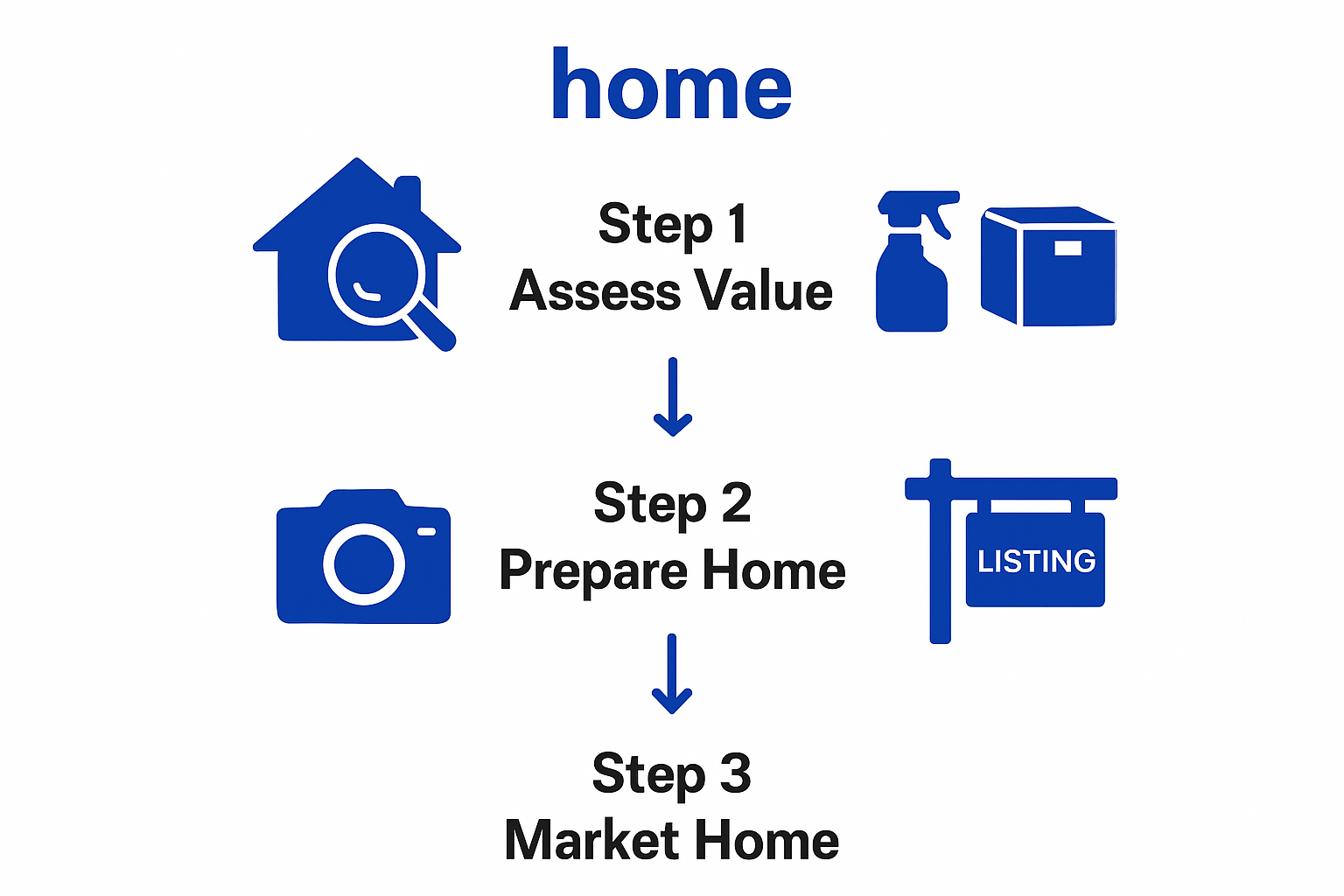 home

Step 1
Assess Value

Step 2
Prepare Home

LISTING

Step 3
Market Home