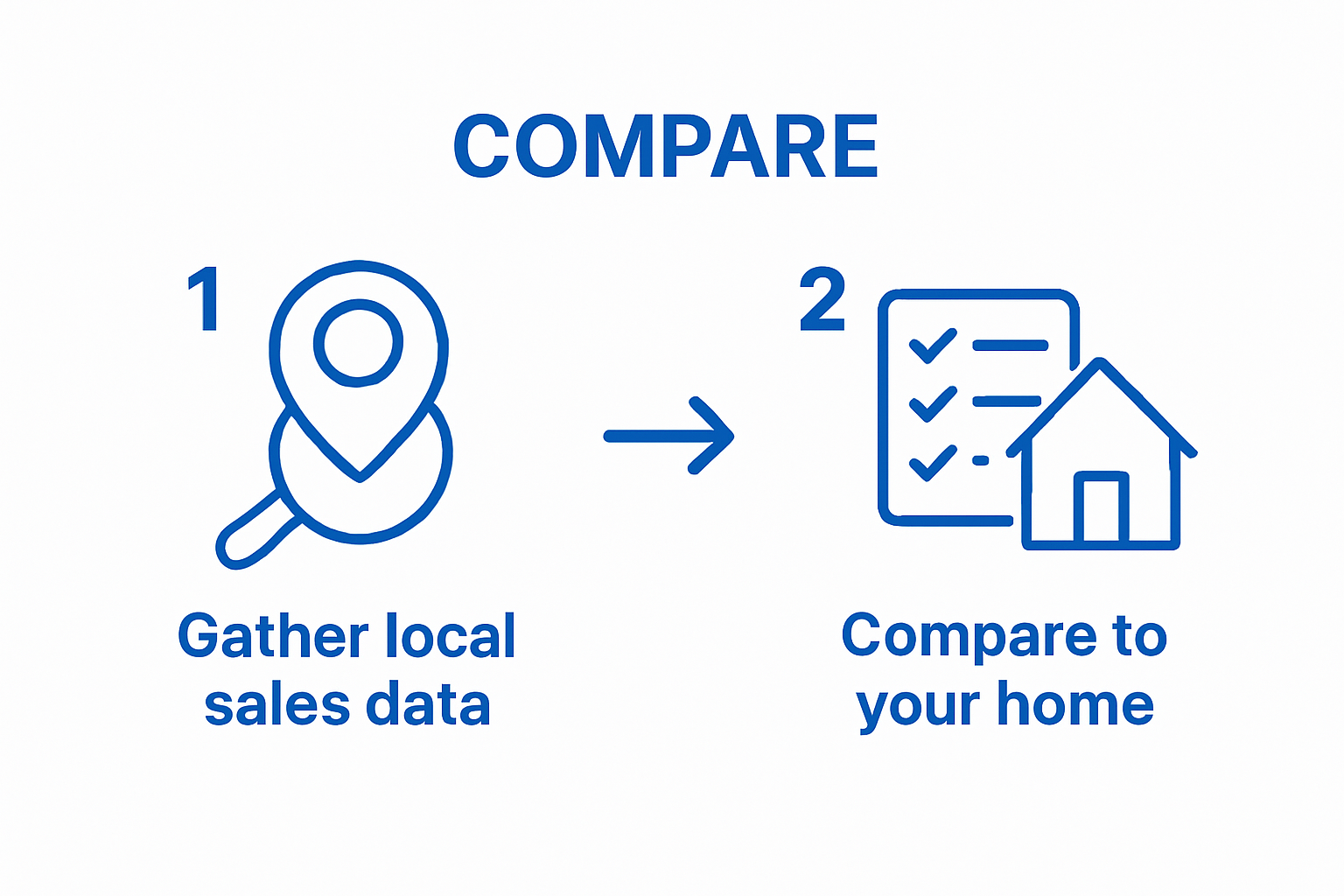 COMPARE

1

Gather local sales data

2

Compare to your home