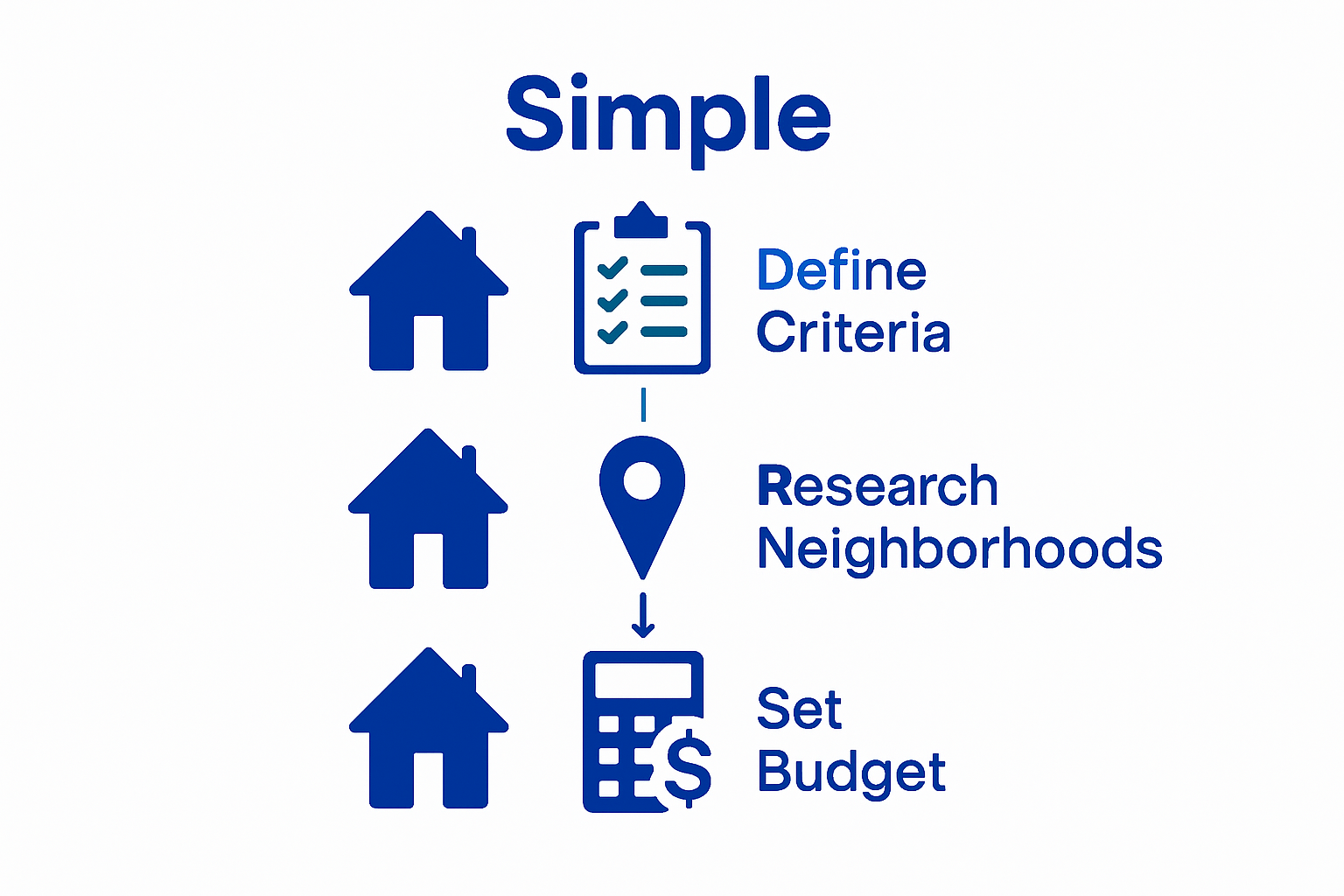 Simple

Define Criteria

Research Neighborhoods

Set Budget