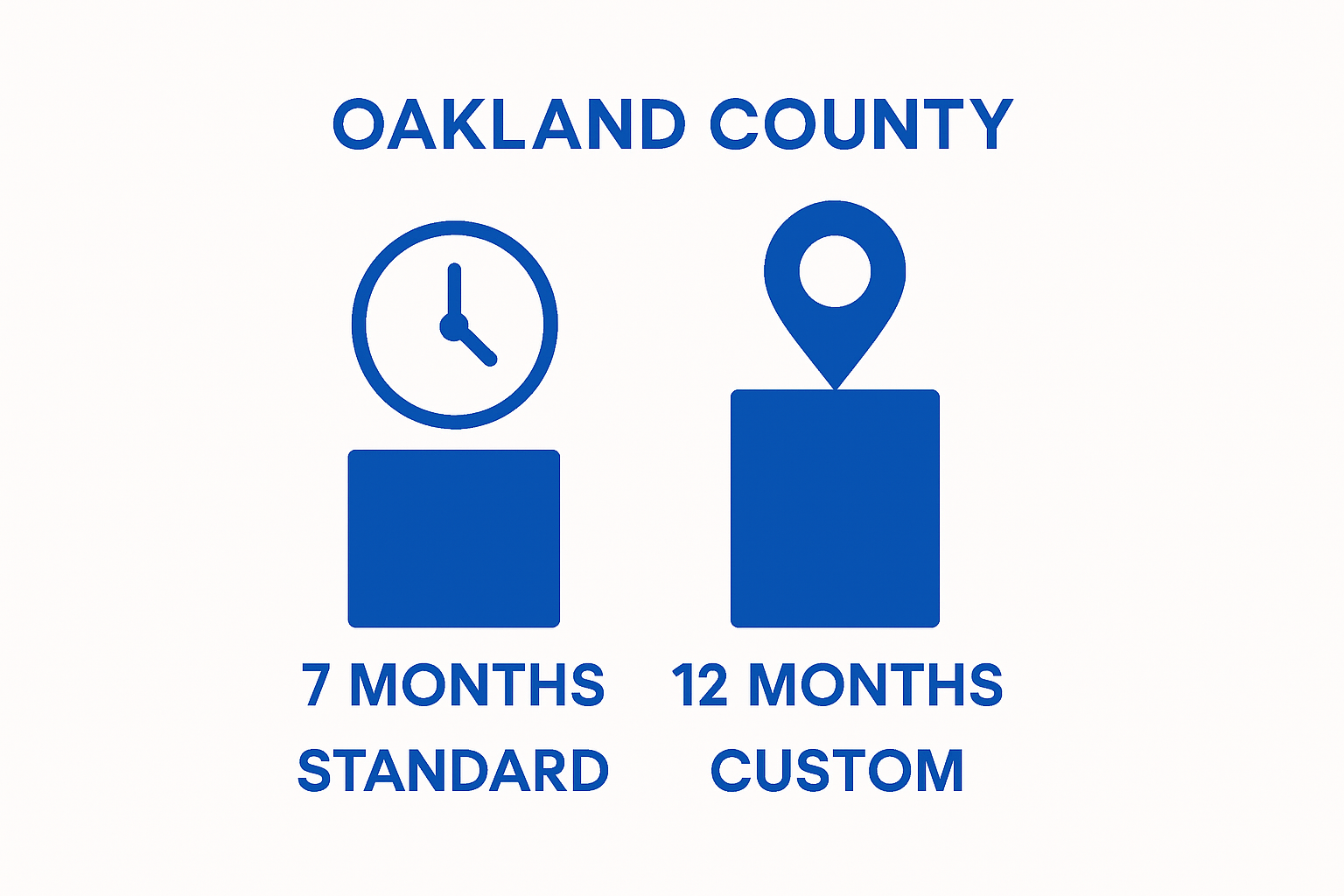 OAKLAND COUNTY

7 MONTHS
STANDARD

12 MONTHS
CUSTOM