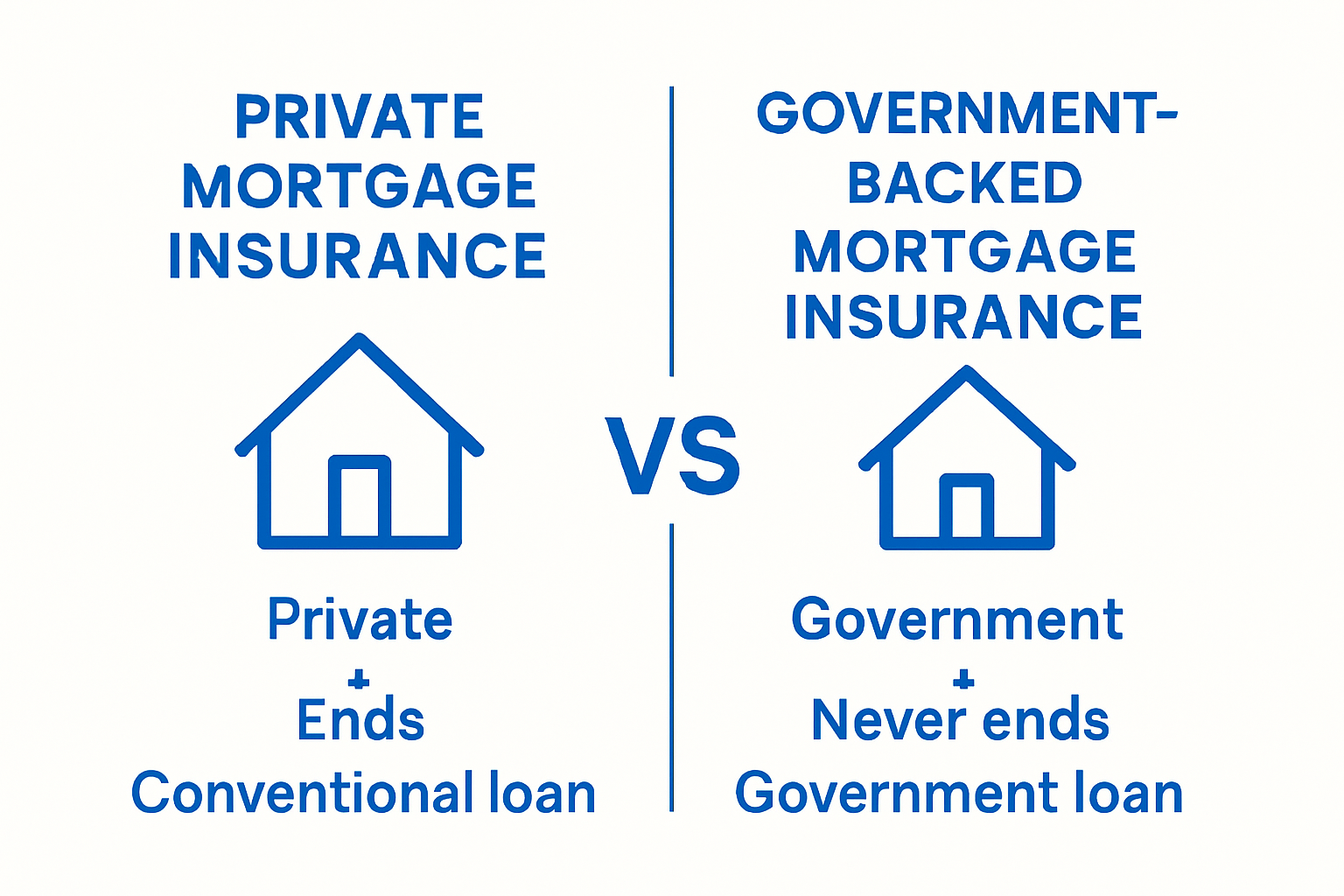 PRIVATE MORTGAGE INSURANCE

Private
+
Ends
Conventional loan

VS

GOVERNMENT-BACKED MORTGAGE INSURANCE

Government
+
Never ends
Government loan