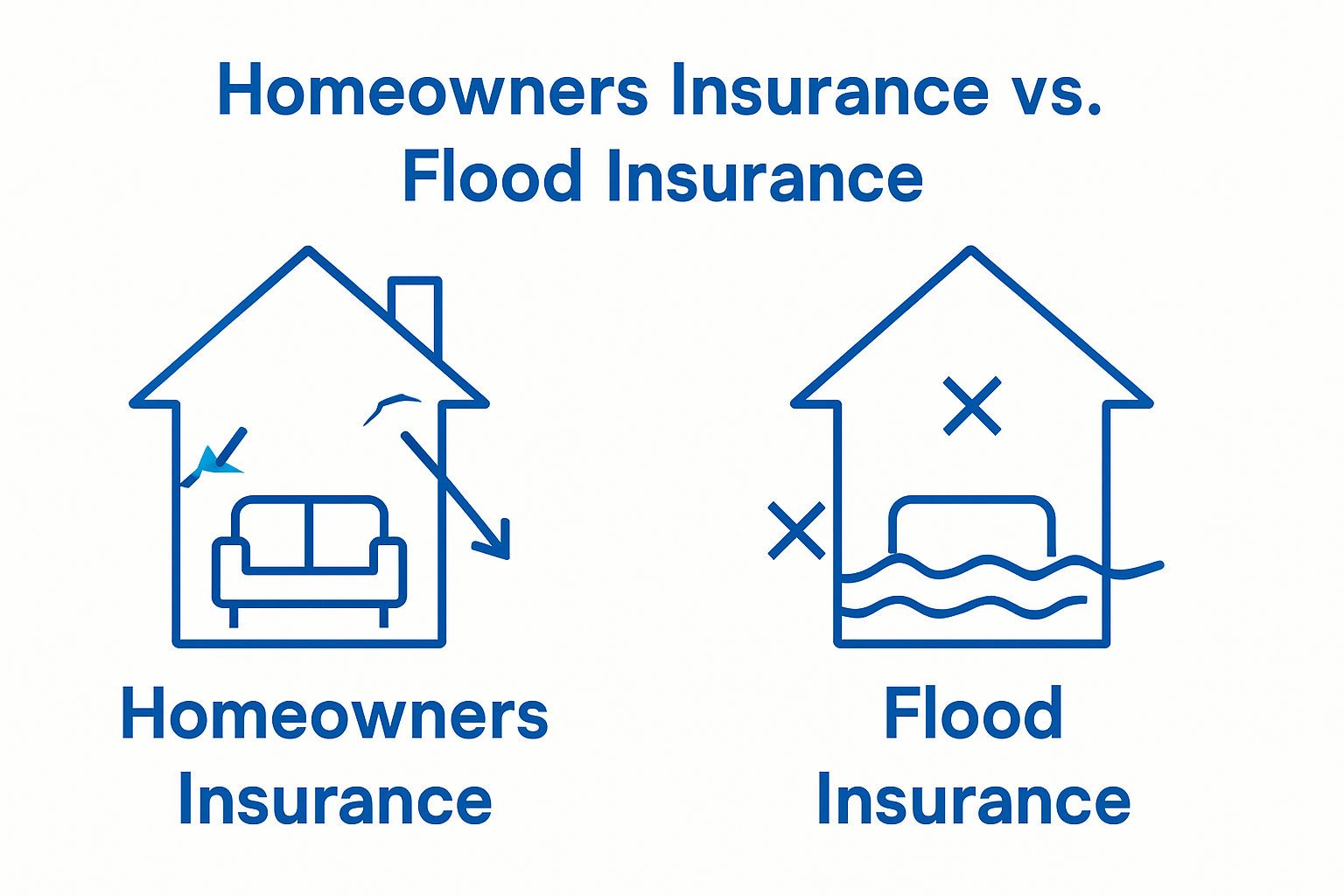 Homeowners Insurance vs. Flood Insurance

Homeowners Insurance

Flood Insurance