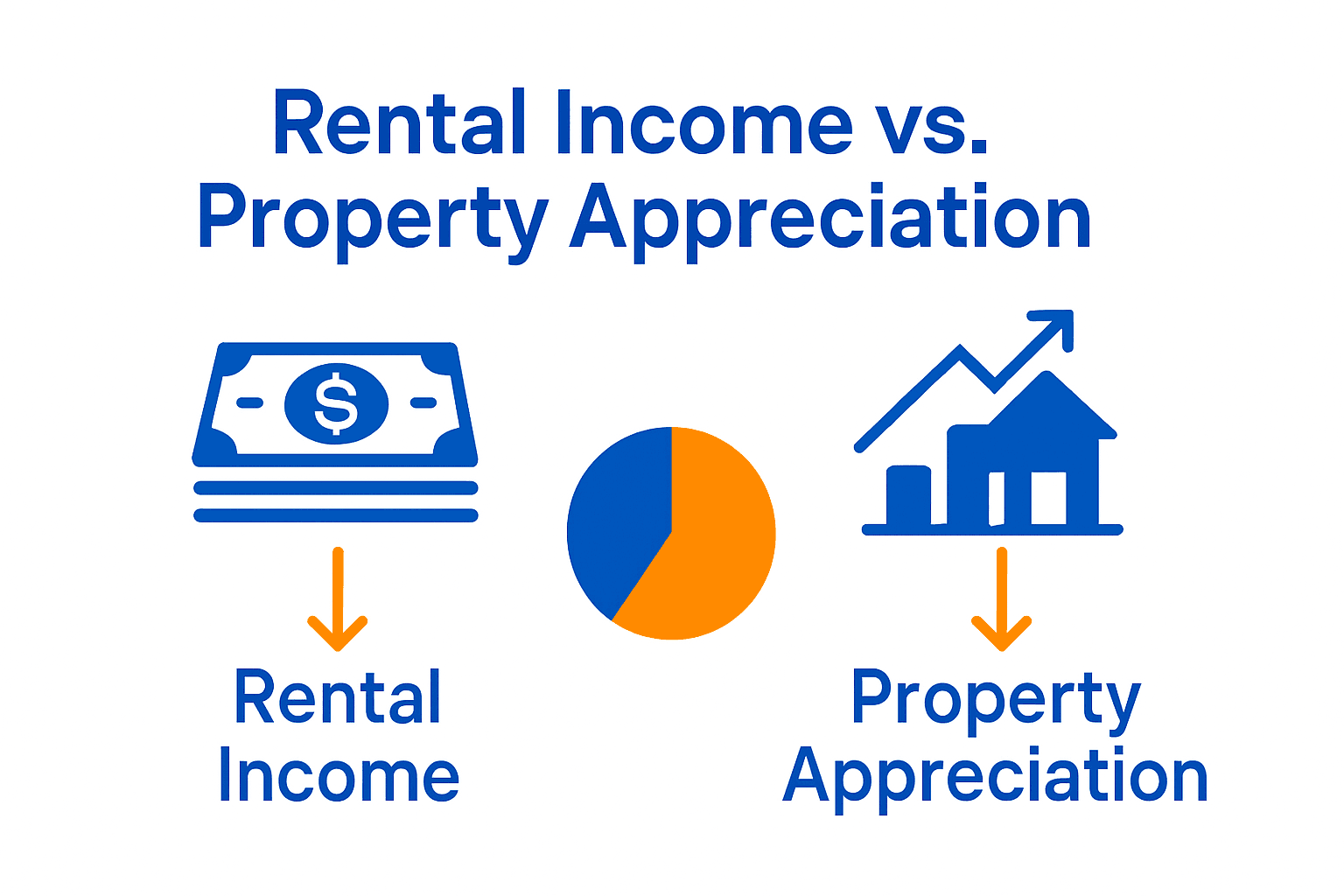 Rental Income vs.
Property Appreciation

$

Rental Income

Property Appreciation