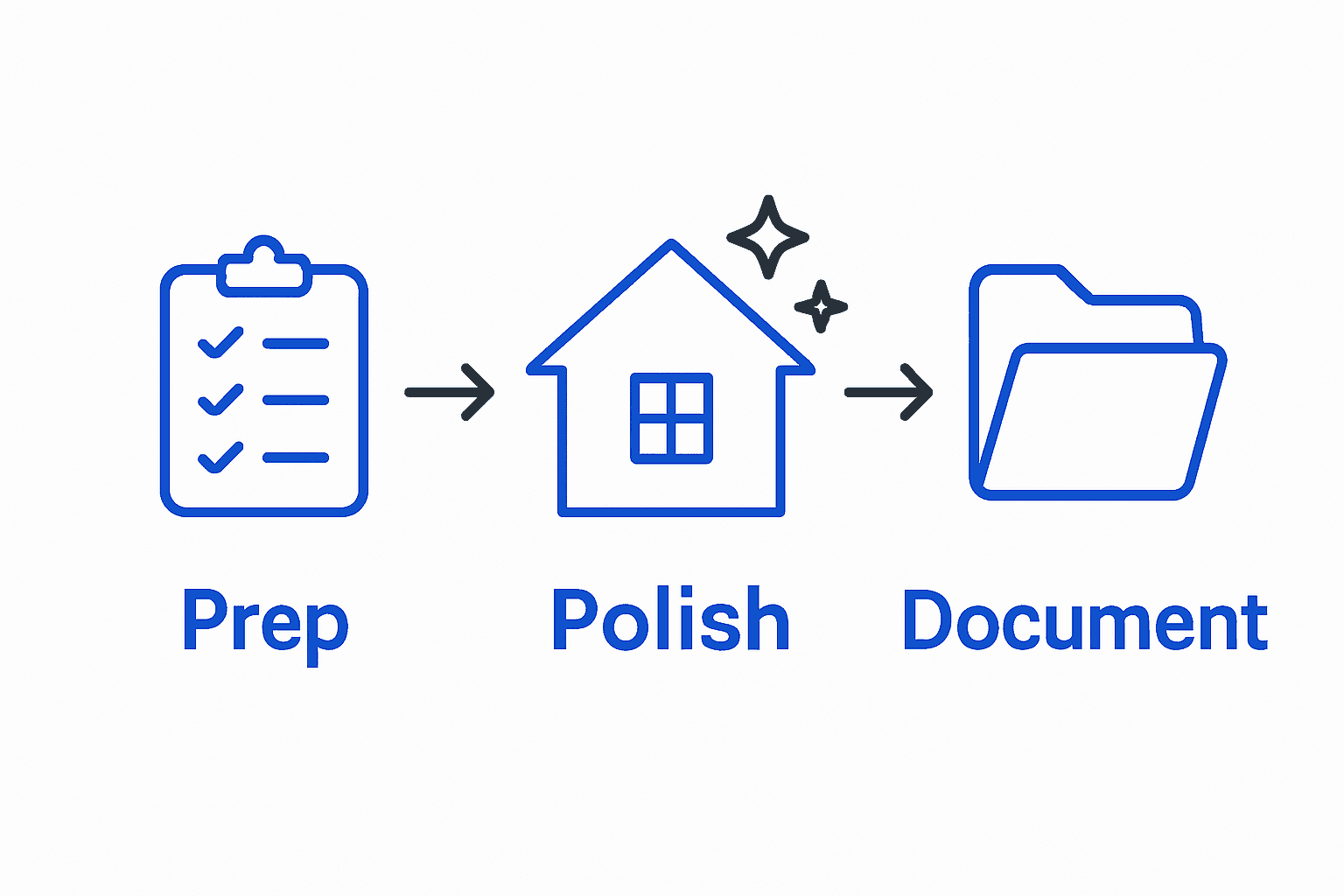 Prep

Polish

Document