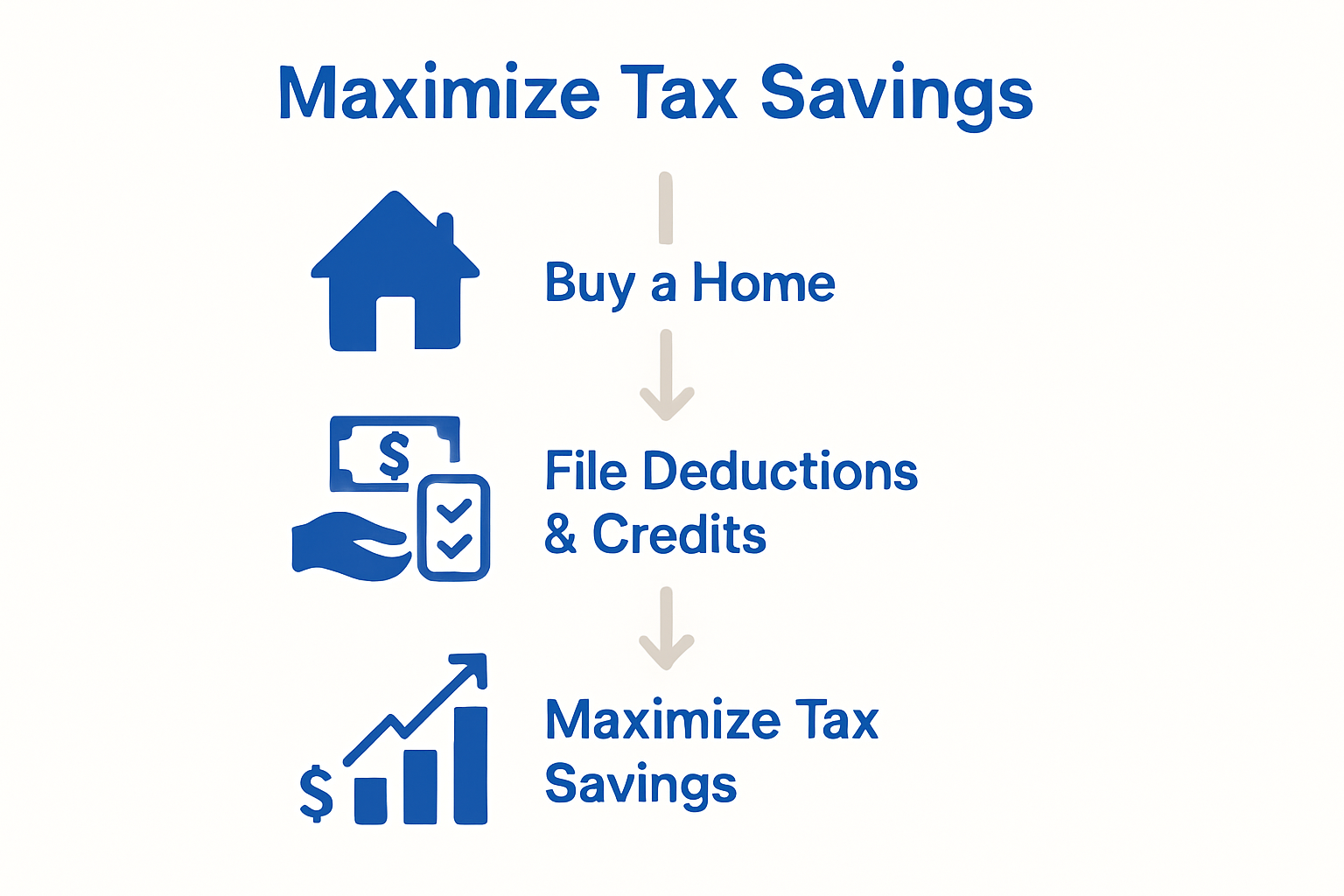 Maximize Tax Savings

Buy a Home

$

File Deductions & Credits

$

Maximize Tax Savings