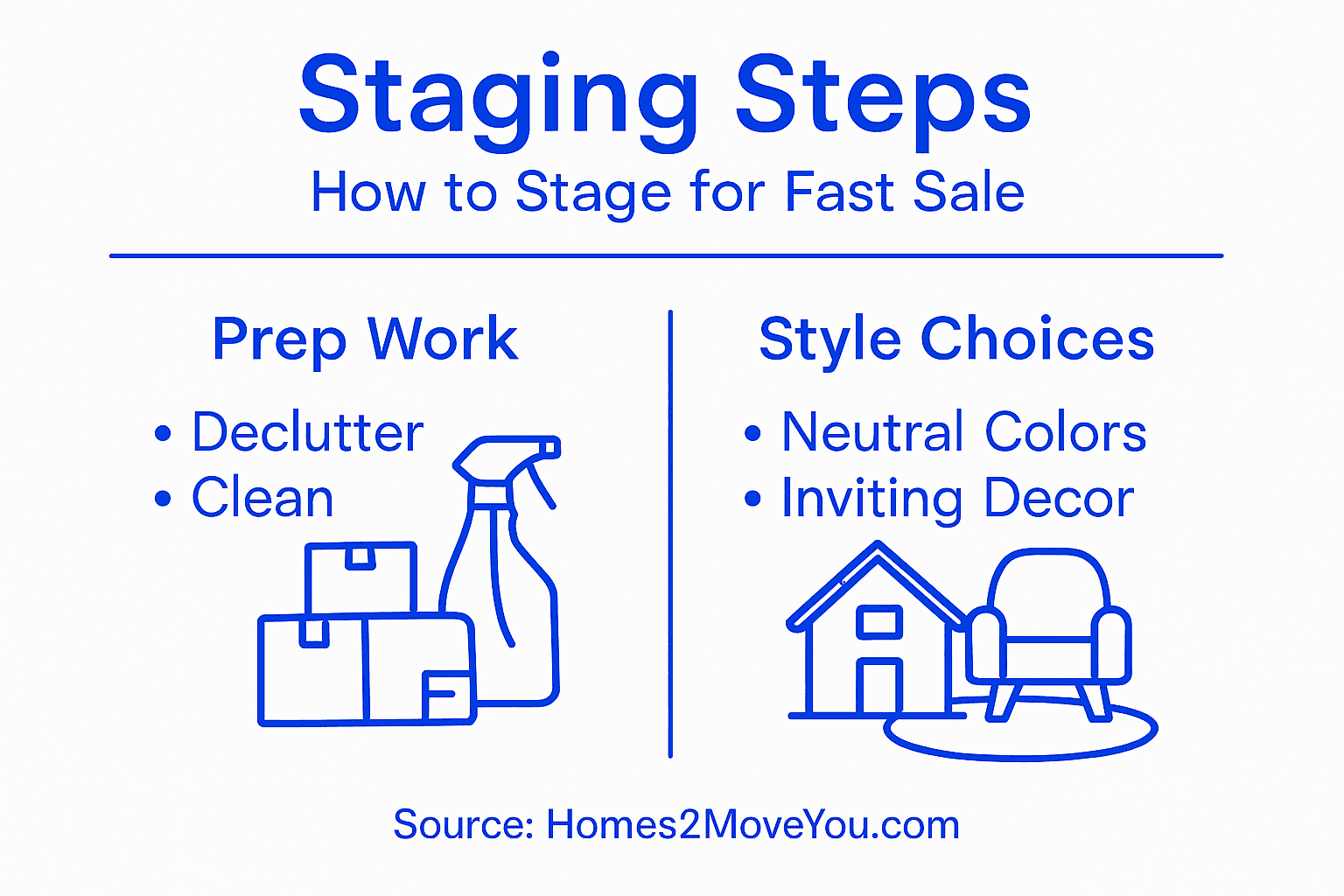 Staging Steps

How to Stage for Fast Sale

Prep Work

• Declutter
• Clean

Style Choices

• Neutral Colors
• Inviting Decor

Source: Homes2MoveYou.com