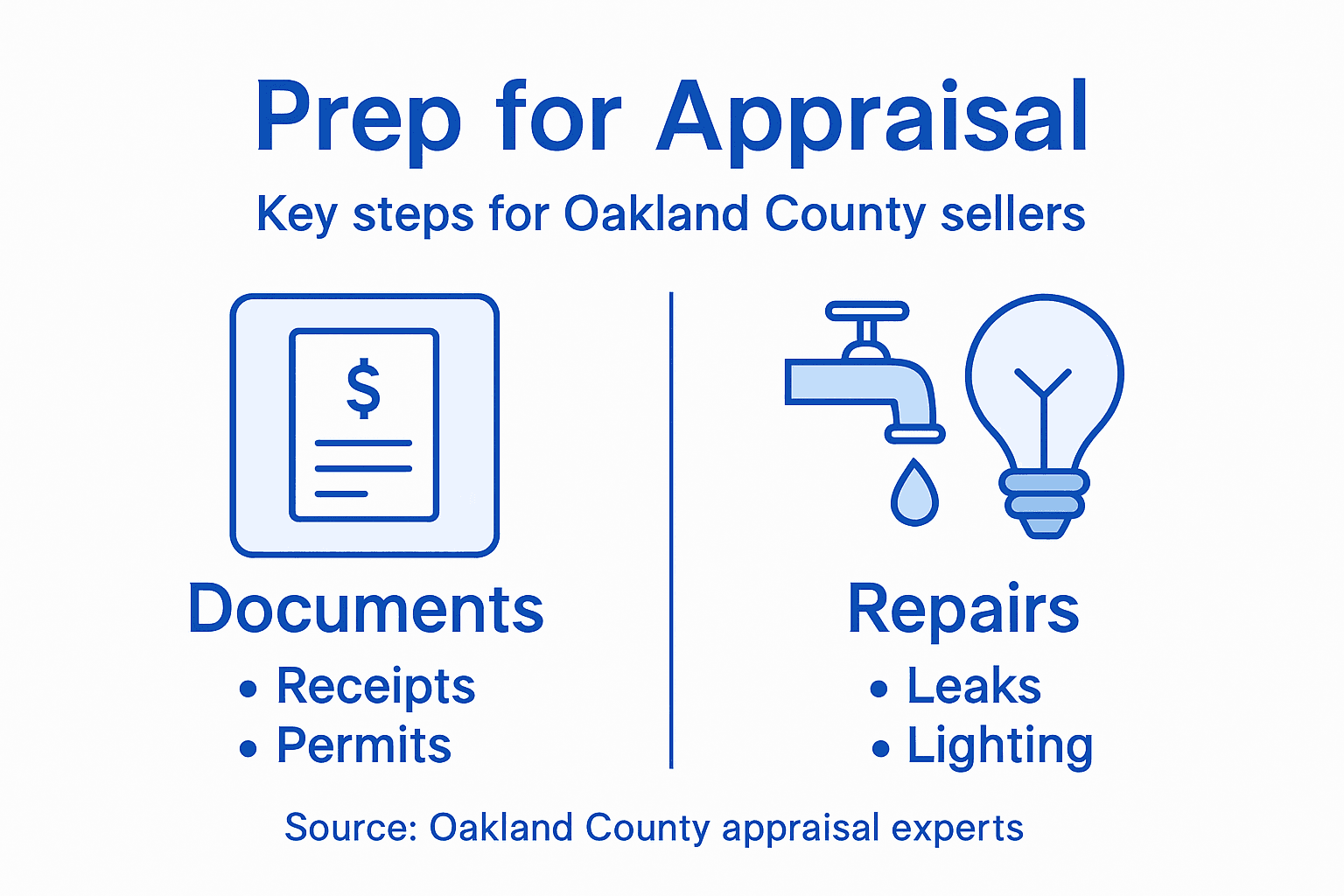 Prep for Appraisal

Key steps for Oakland County sellers

$

Documents

• Receipts
• Permits

Repairs

• Leaks
• Lighting

Source: Oakland County appraisal experts