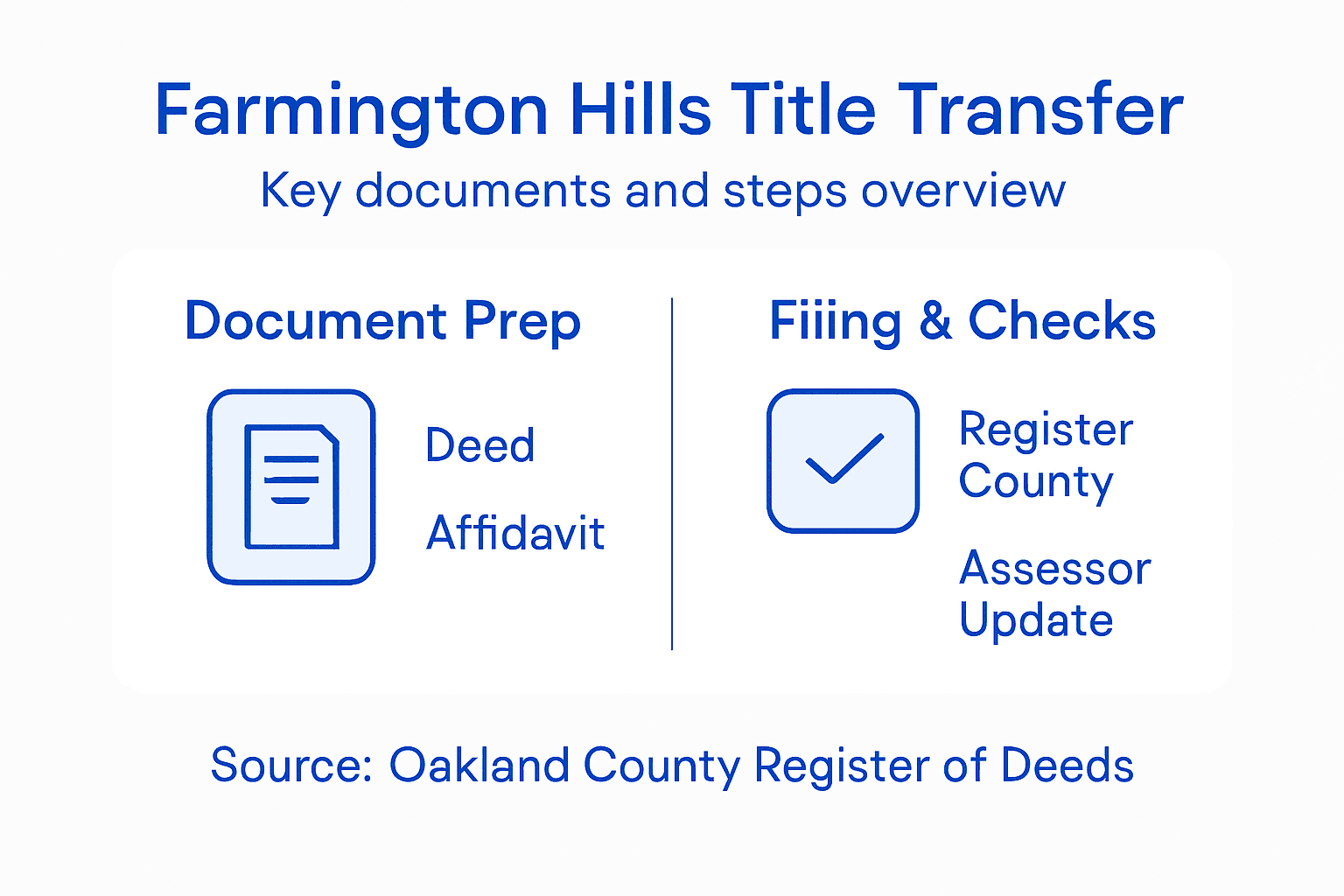 Farmington Hills Title Transfer

Key documents and steps overview

Document Prep

Deed

Affidavit

Fiiing & Checks

Register County

Assessor Update

Source: Oakland County Register of Deeds