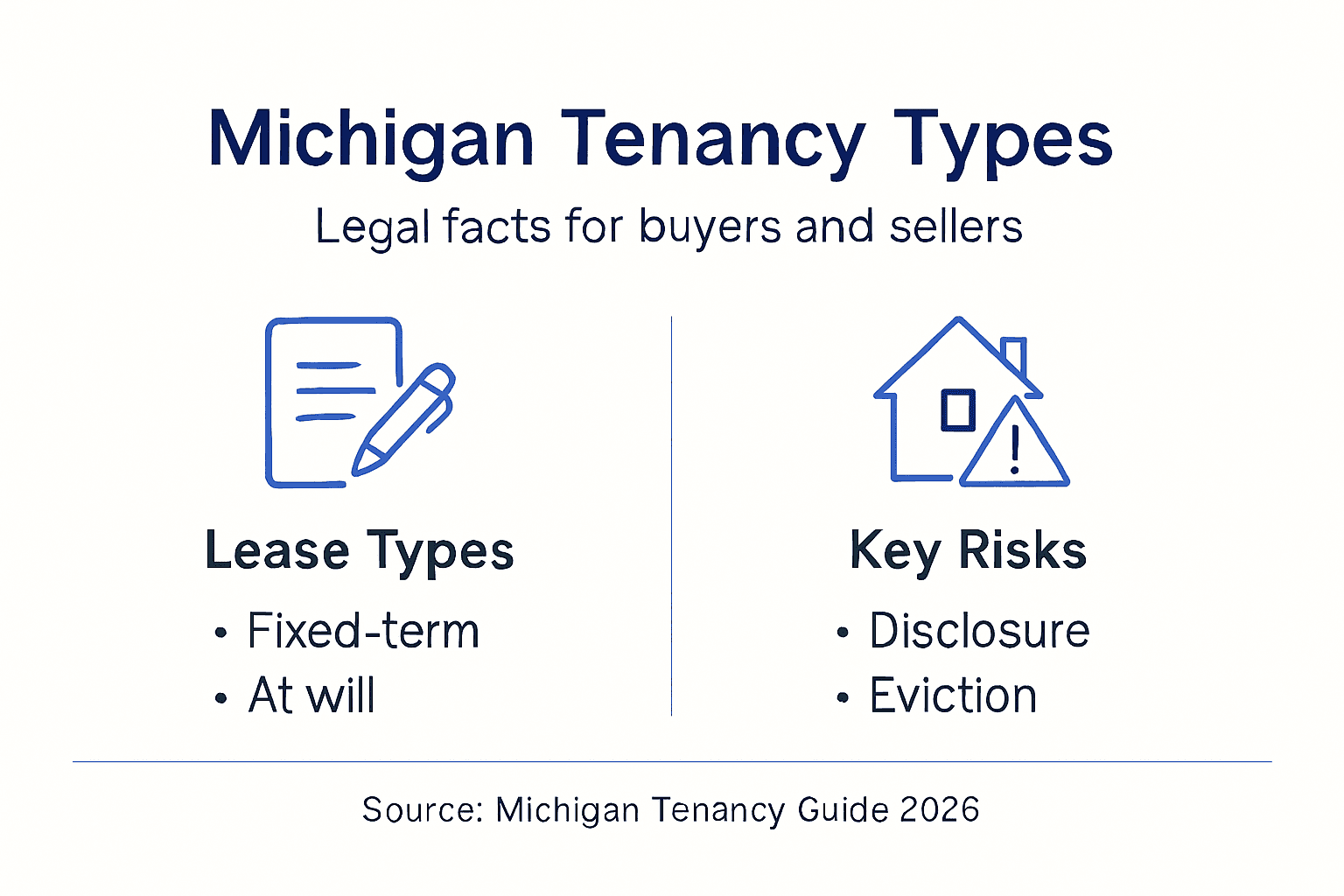 Michigan Tenancy Types

Legal facts for buyers and sellers

Lease Types

• Fixed-term
• At will

Key Risks

• Disclosure
• Eviction

Source: Michigan Tenancy Guide 2026