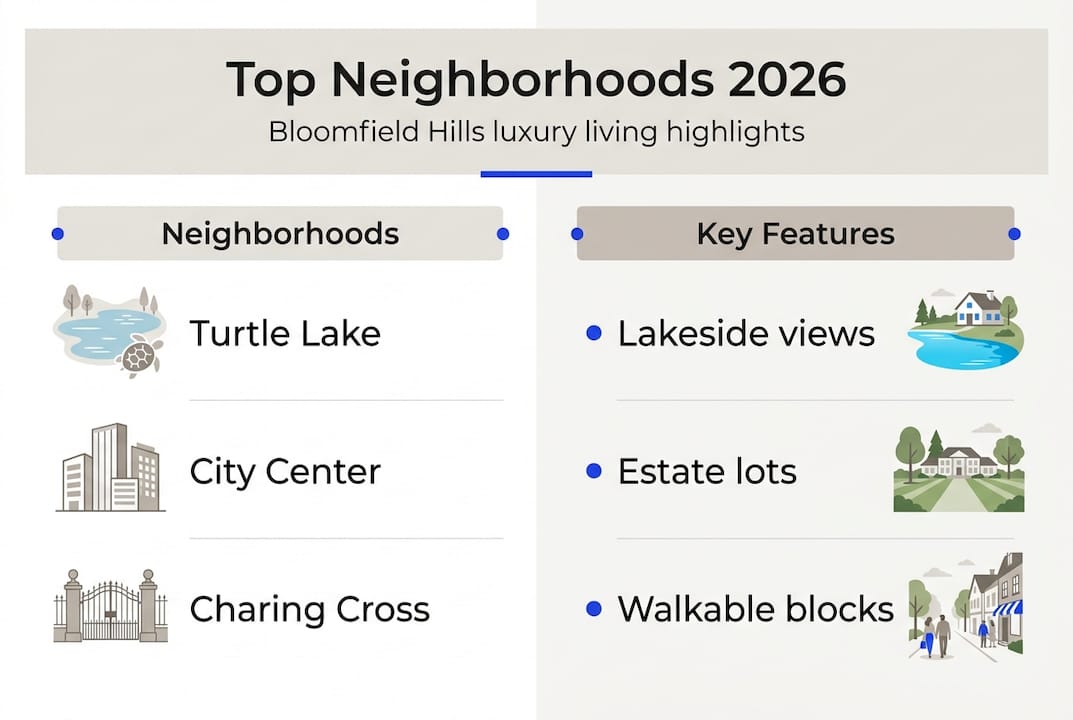 Top Neighborhoods 2026

Bloomfield Hills luxury living highlights

Neighborhoods

Turtle Lake

City Center

Charing Cross

Key Features

Lakeside views

Estate lots

Walkable blocks