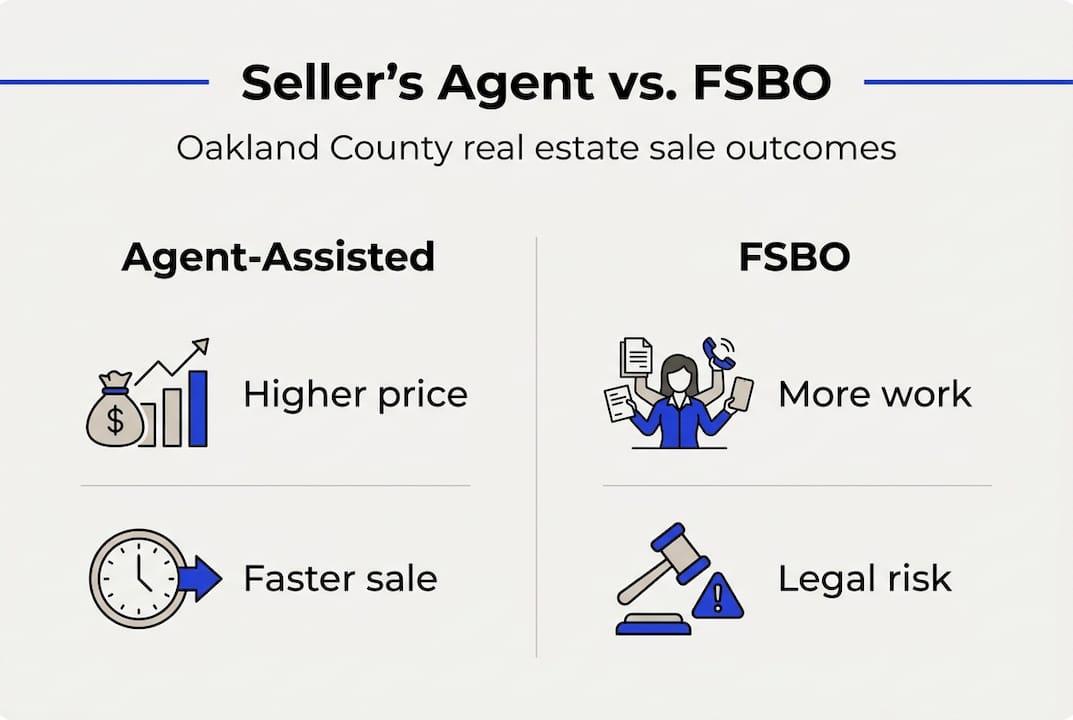 Seller's Agent vs. FSBO

Oakland County real estate sale outcomes

Agent-Assisted

$

Higher price

Faster sale

FSBO

More work

Legal risk