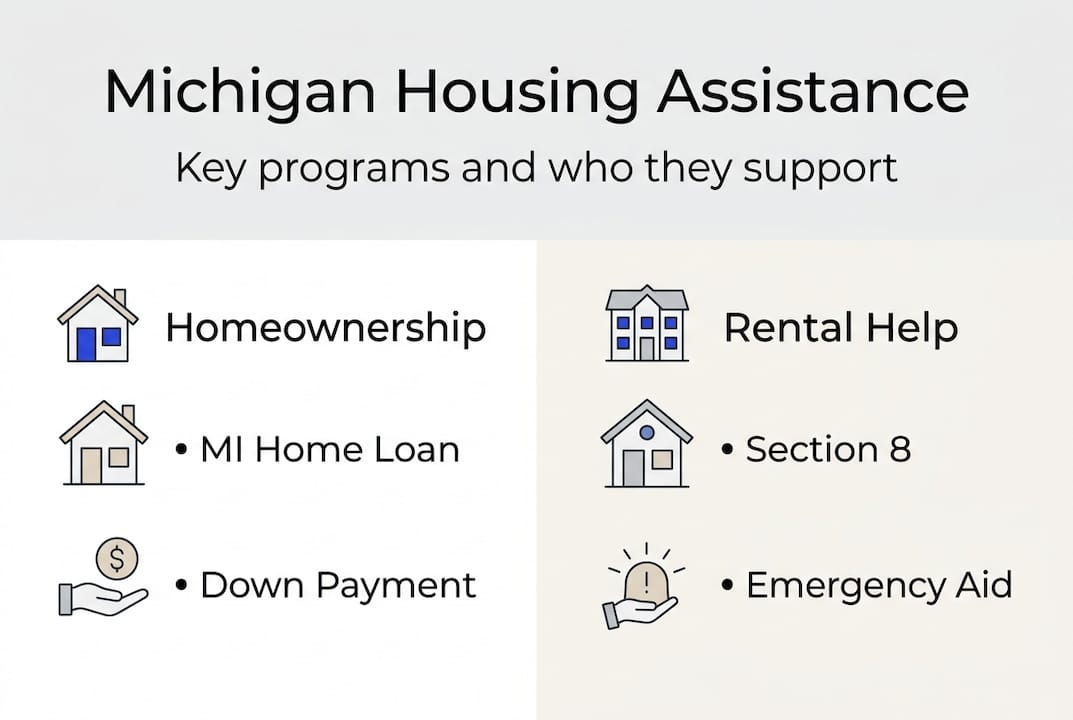 Michigan Housing Assistance

Key programs and who they support

Homeownership

• MI Home Loan

• Down Payment

Rental Help

• Section 8

• Emergency Aid