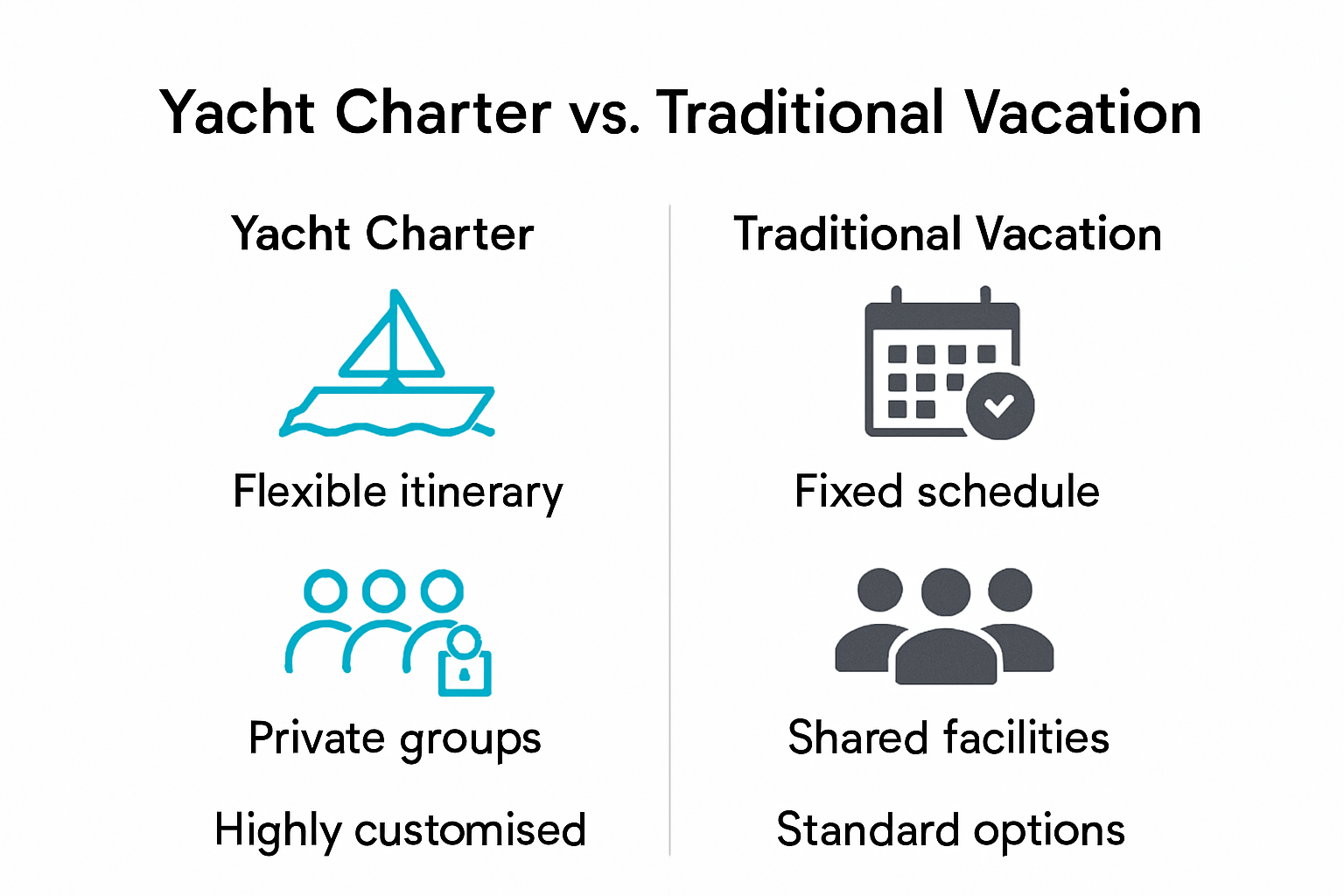 Yacht Charter vs. Traditional Vacation

Yacht Charter

Flexible itinerary

Private groups

Highly customised

Traditional Vacation

Fixed schedule

Shared facilities

Standard options