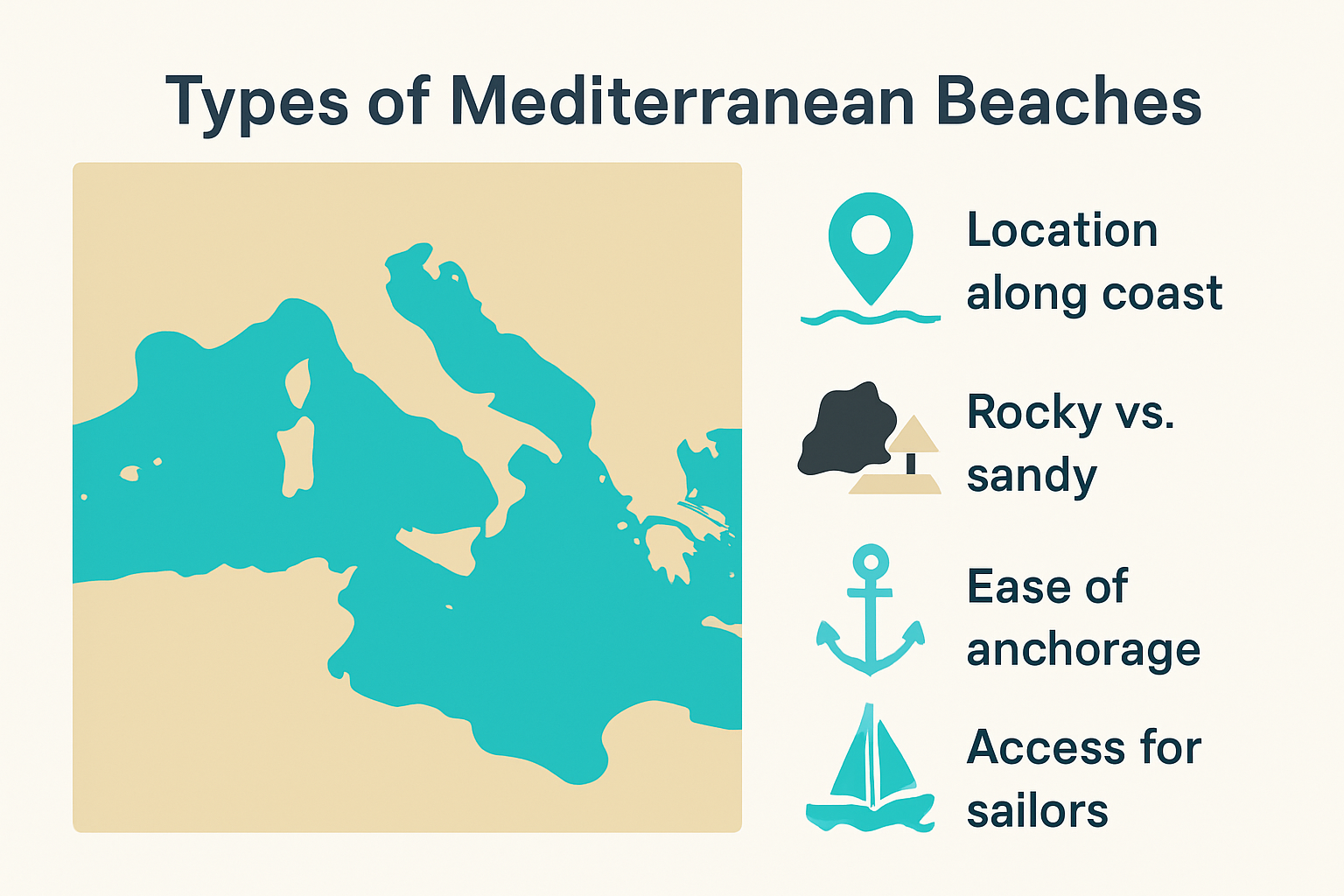 Types of Mediterranean Beaches

Location along coast

Rocky vs. sandy

Ease of anchorage

Access for sailors