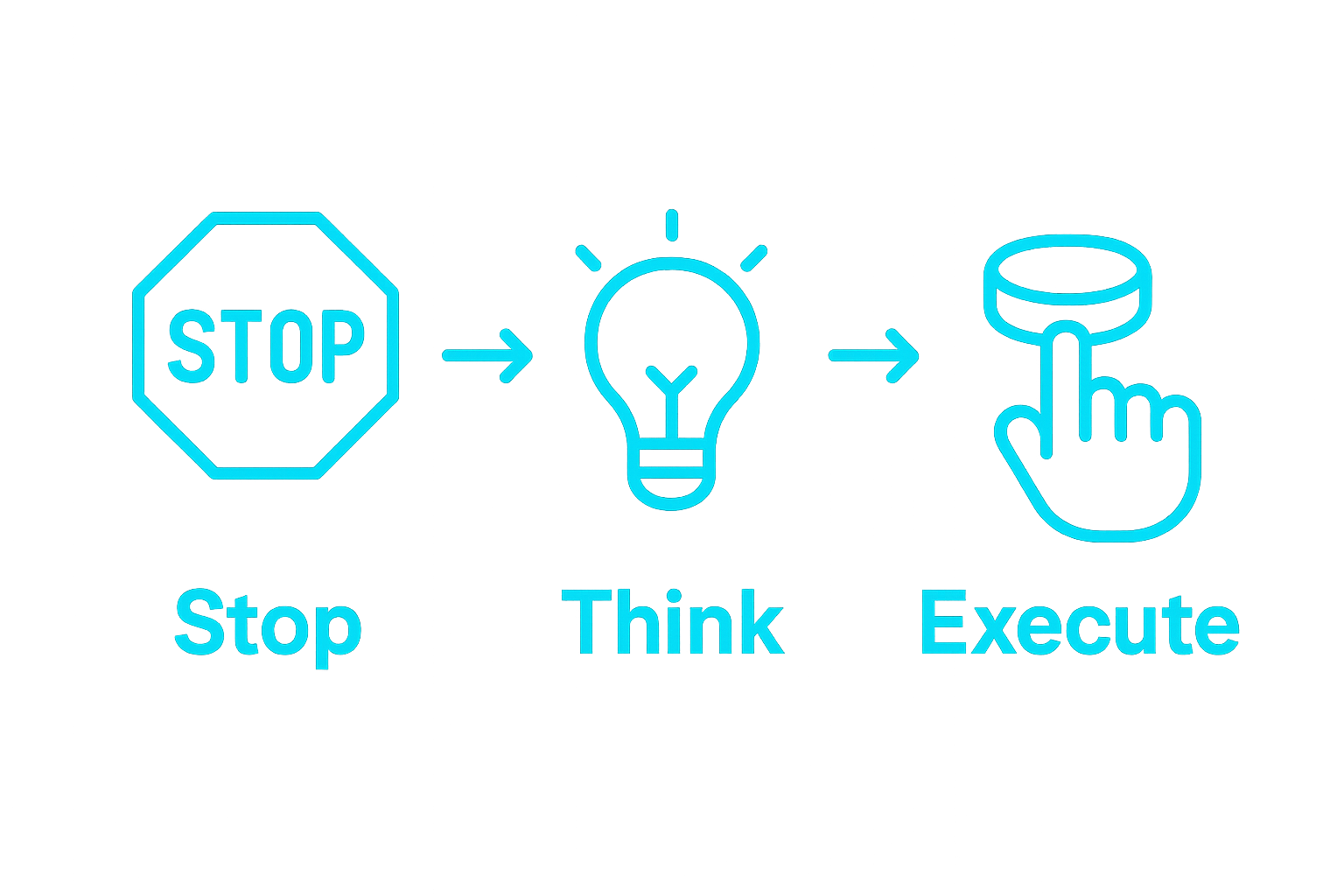 STOP

Stop

Think

Execute