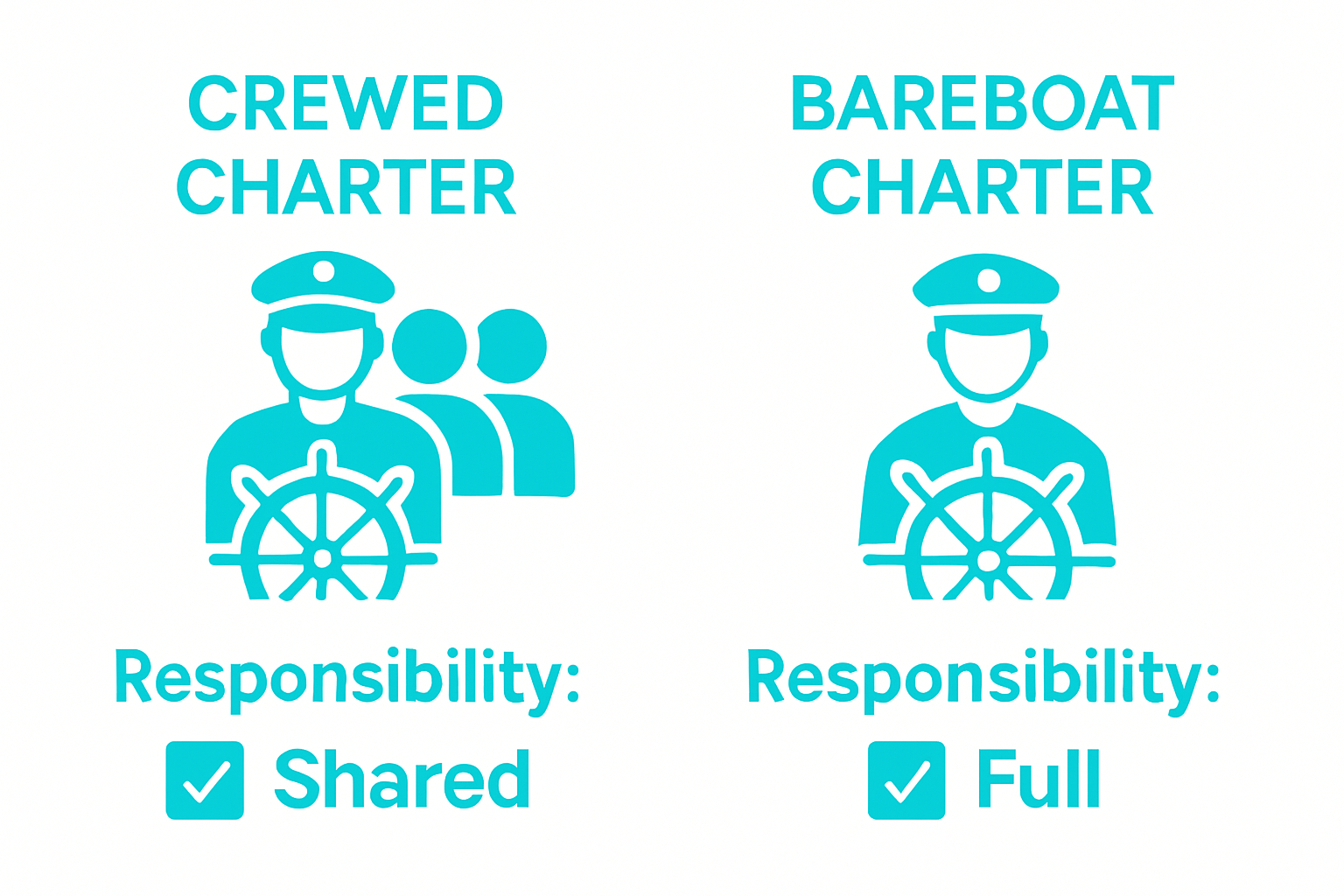 CREWED CHARTER

Responsibility:

Shared

BAREBOAT CHARTER

Responsibility:

Full