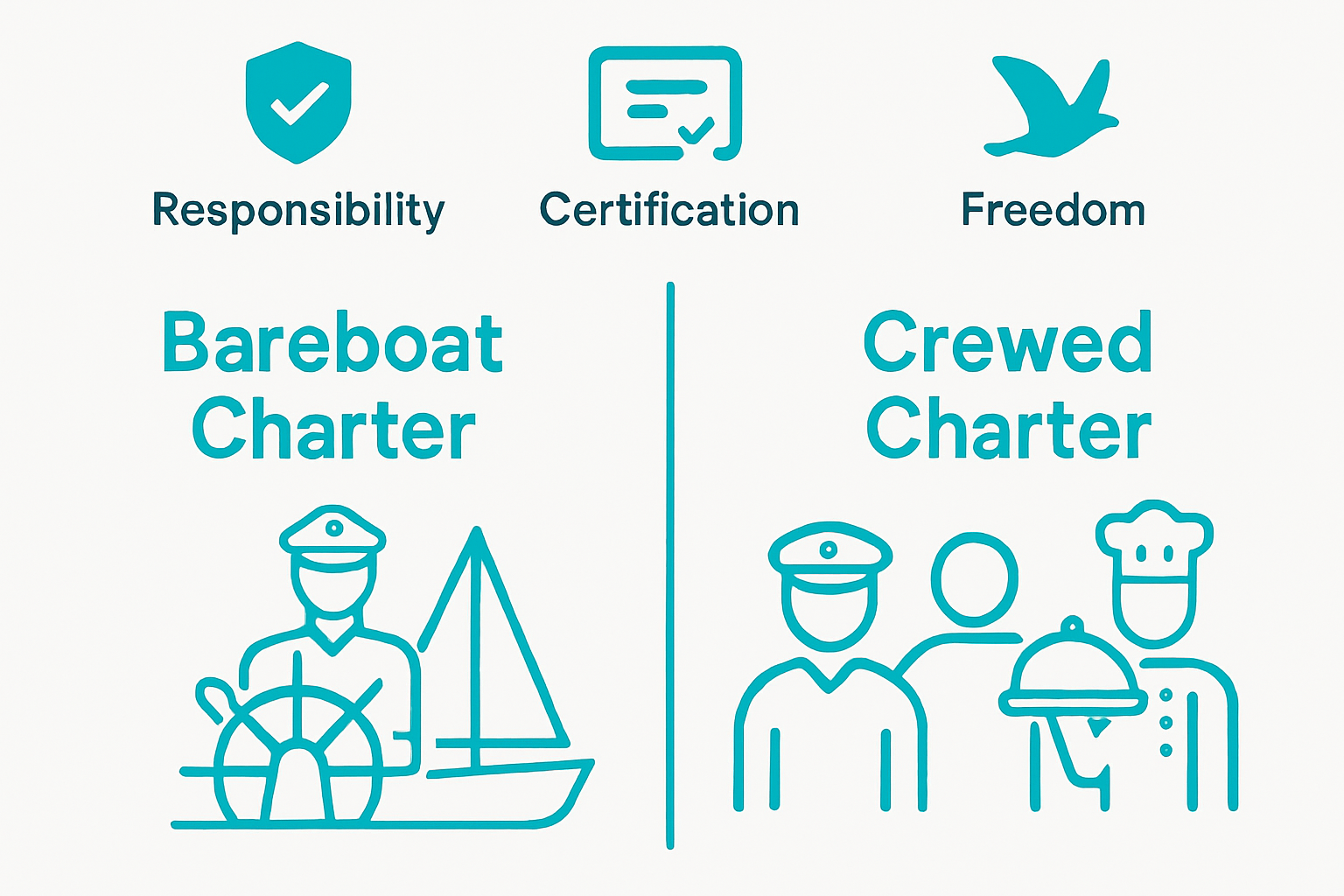 Responsibility

Certification

Freedom

Bareboat Charter

Crewed Charter