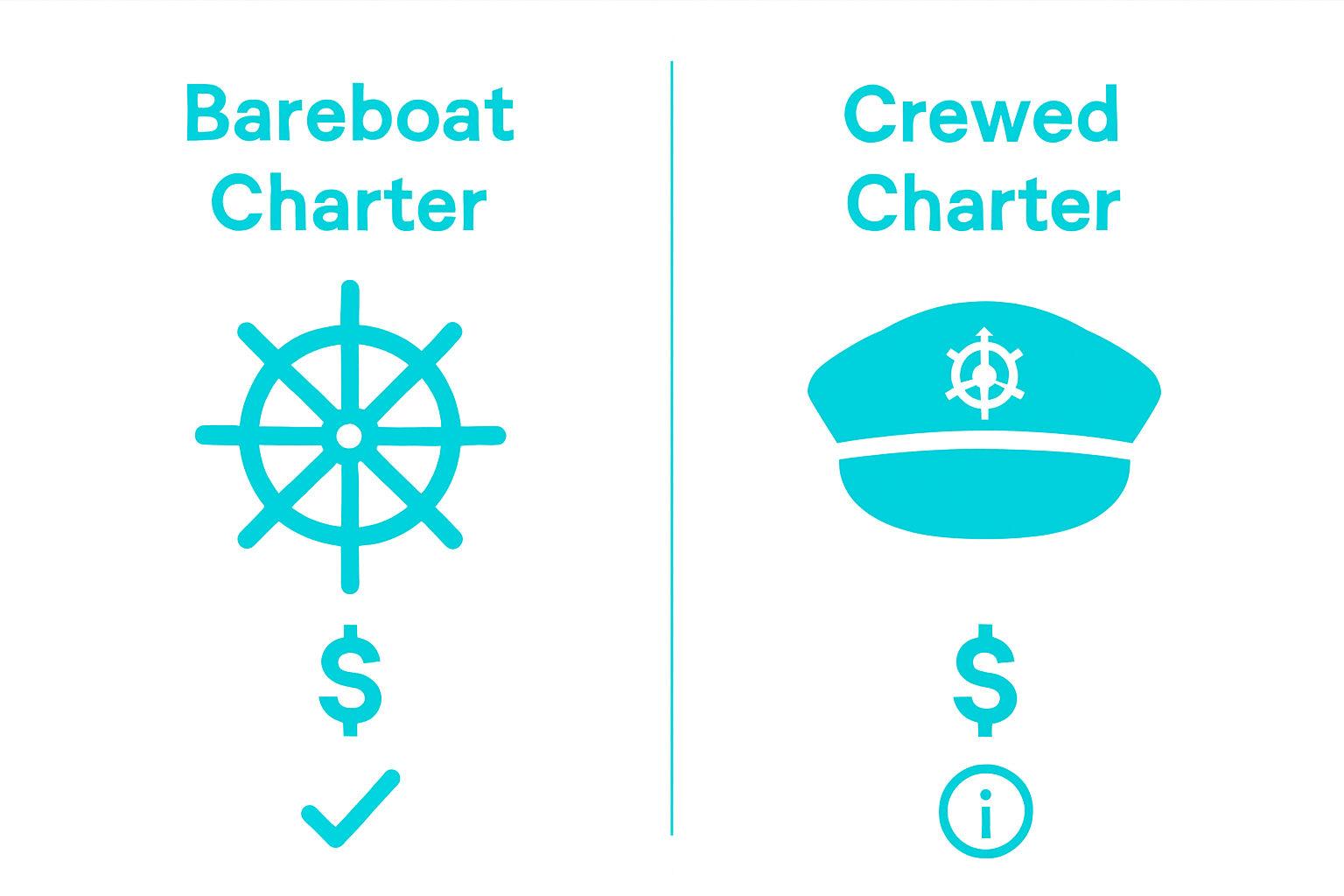 Bareboat Charter

$

Crewed Charter

$

i