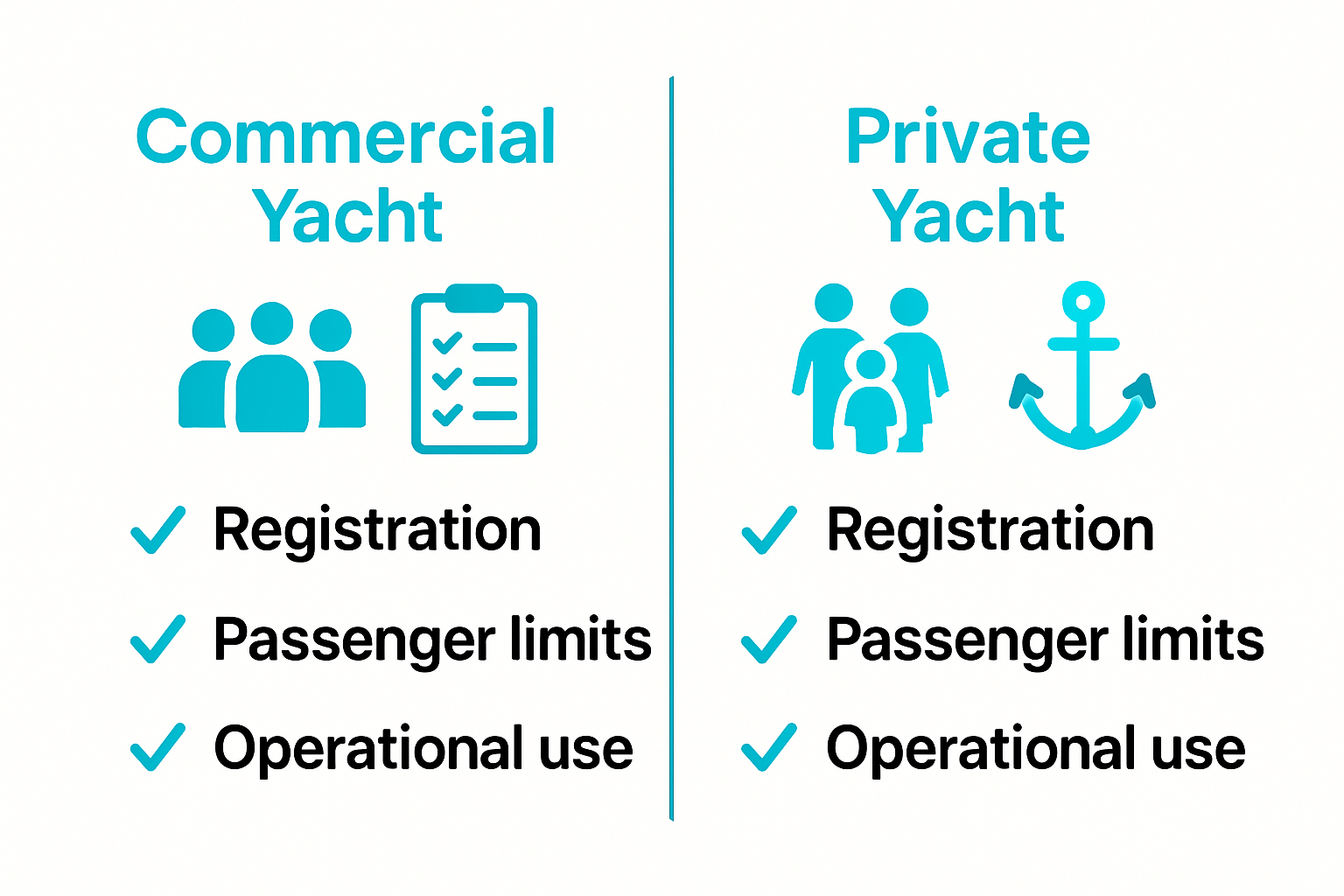 Commercial Yacht

✓ Registration
✓ Passenger limits
✓ Operational use

Private Yacht

✓ Registration
✓ Passenger limits
✓ Operational use