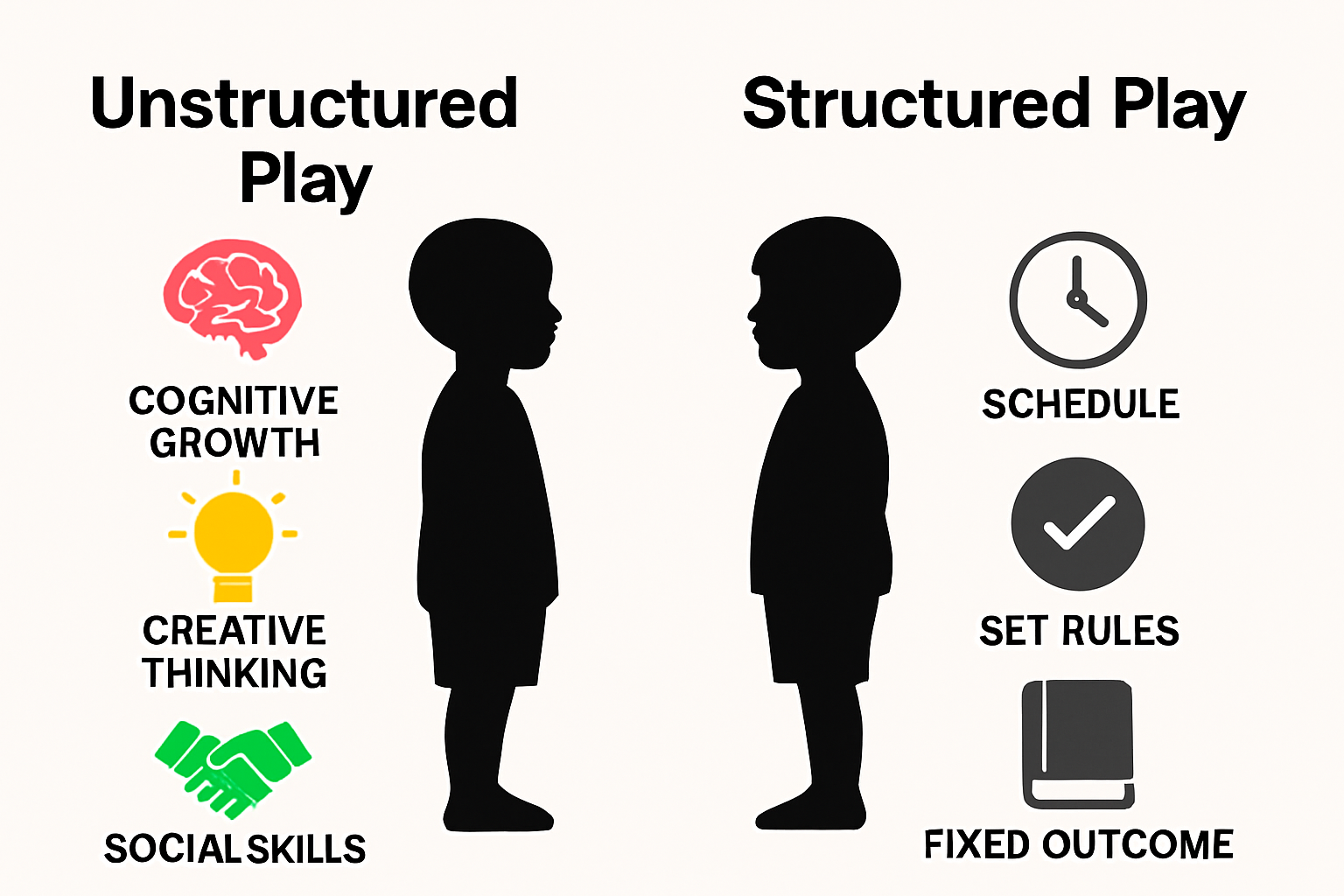 Unstructured Play

COGNITIVE GROWTH

CREATIVE THINKING

SOCIAL SKILLS

Structured Play

SCHEDULE

SET RULES

FIXED OUTCOME