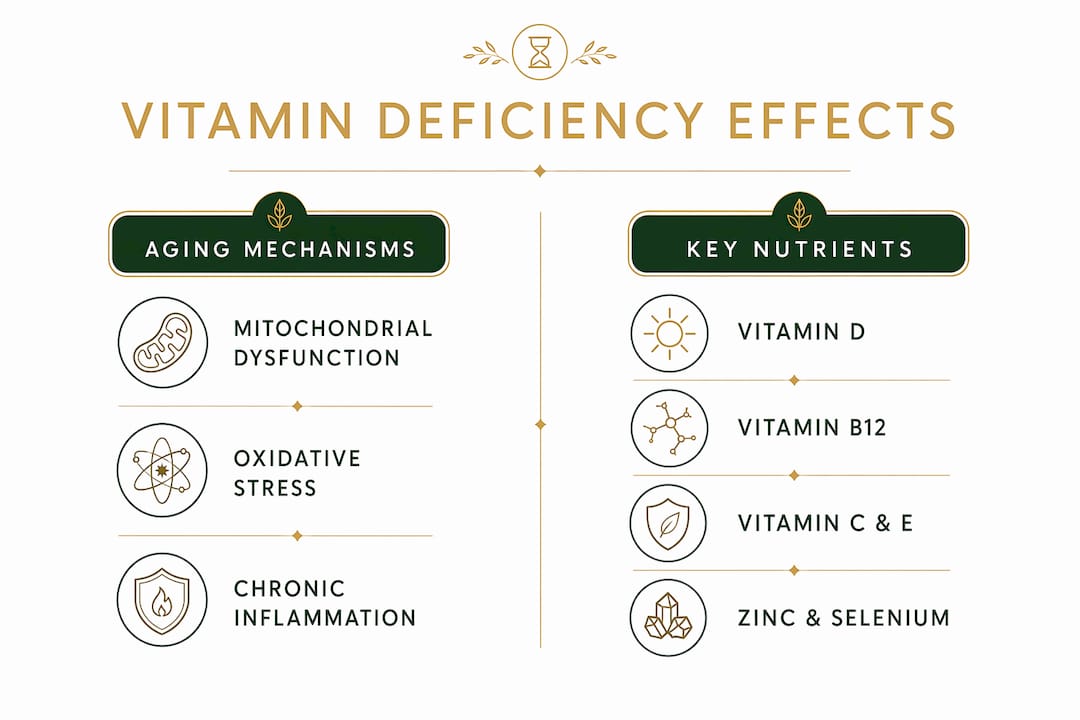 VITAMIN DEFICIENCY EFFECTS

AGING MECHANISMS

MITOCHONDRIAL DYSFUNCTION

OXIDATIVE STRESS

CHRONIC INFLAMMATION

KEY NUTRIENTS

VITAMIN D

VITAMIN B12

VITAMIN C & E

ZINC & SELENIUM