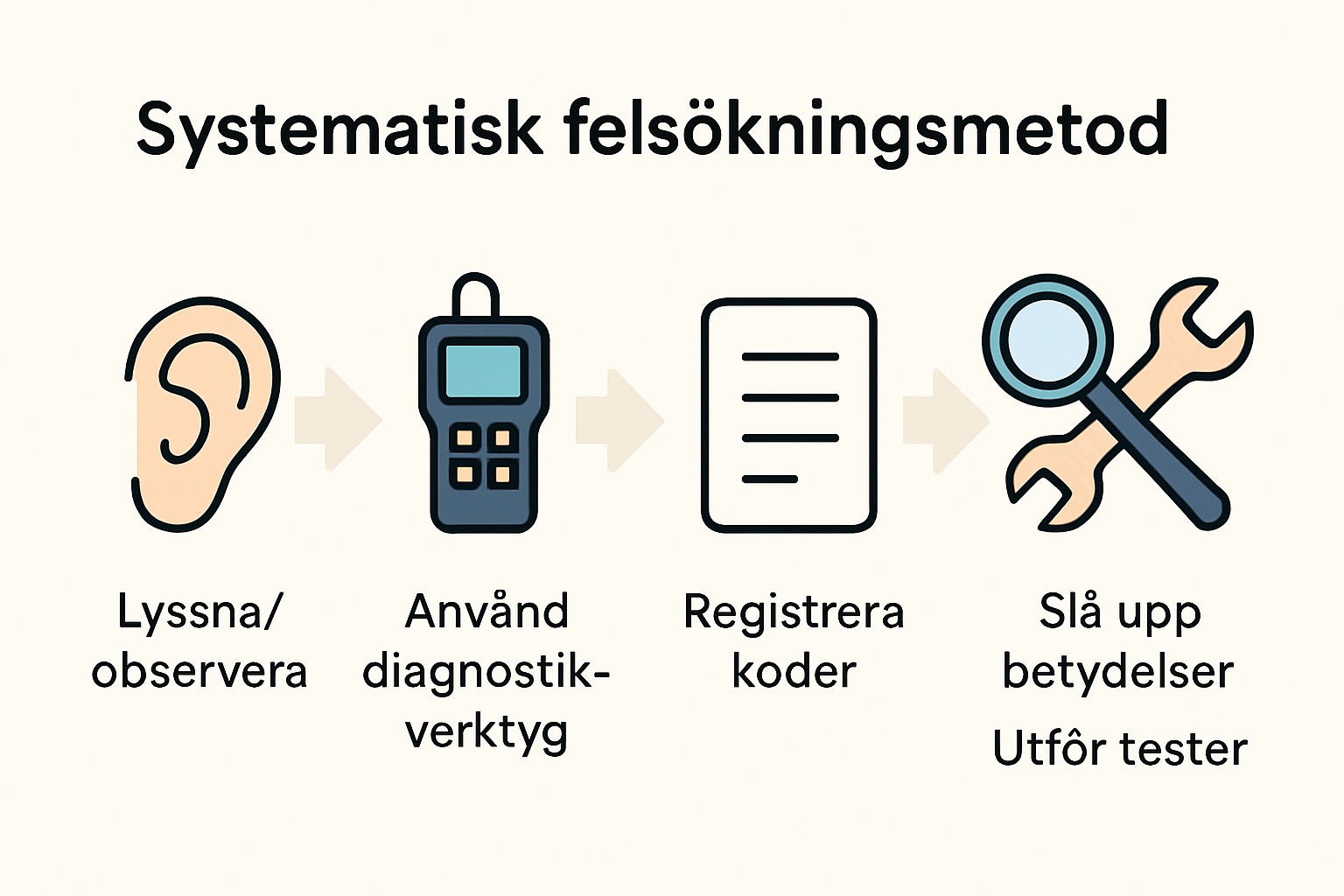 Systematisk felsökningsmetod

Lyssna/ observera

Använd diagnostikverktyg

Registrera koder

Slå upp betydelser

Utfôr tester