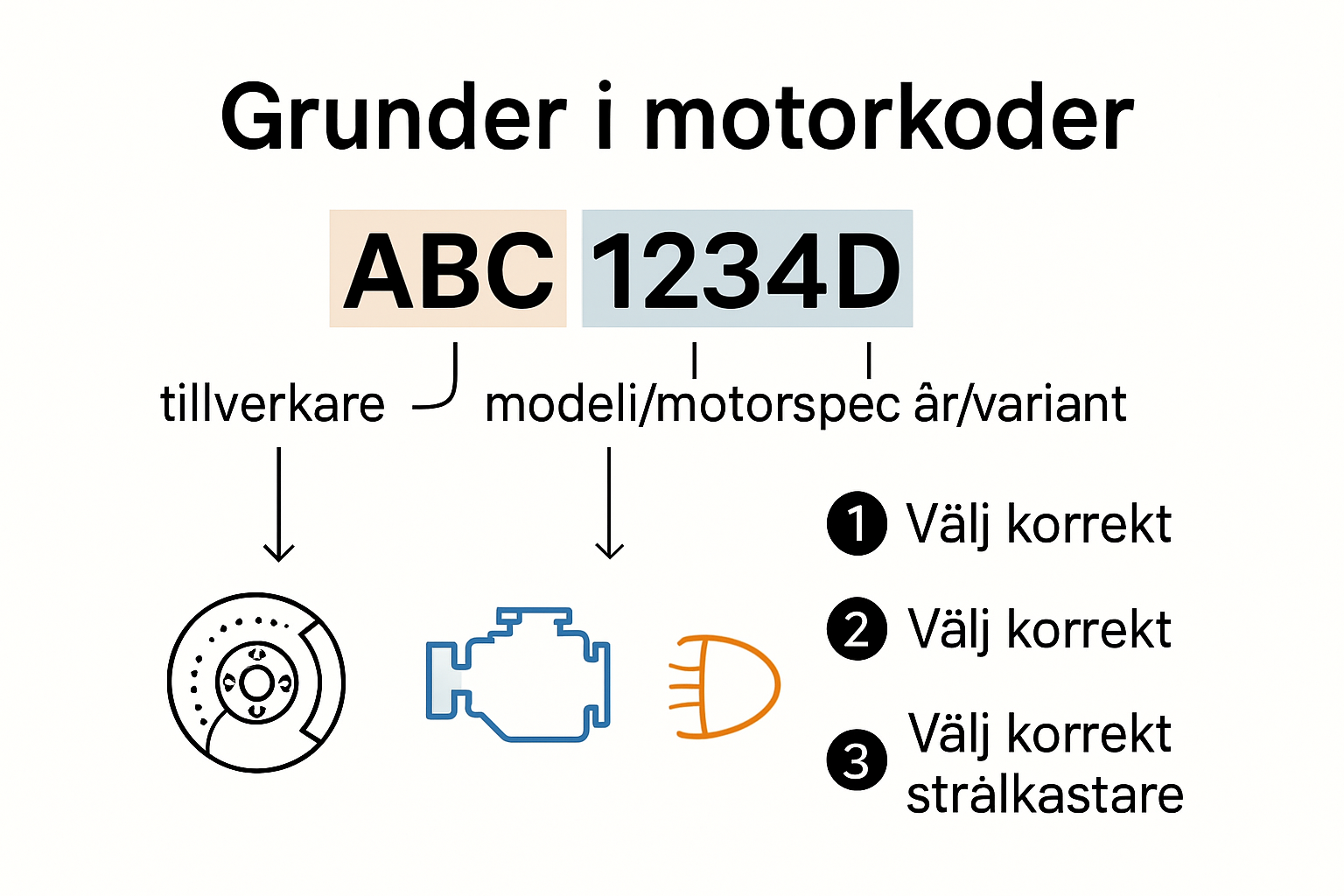 Grunder i motorkoder

ABC 1234D

tillverkare modeli/motorspec år/variant

1 Välj korrekt

2 Välj korrekt

3 Välj korrekt strålkastare