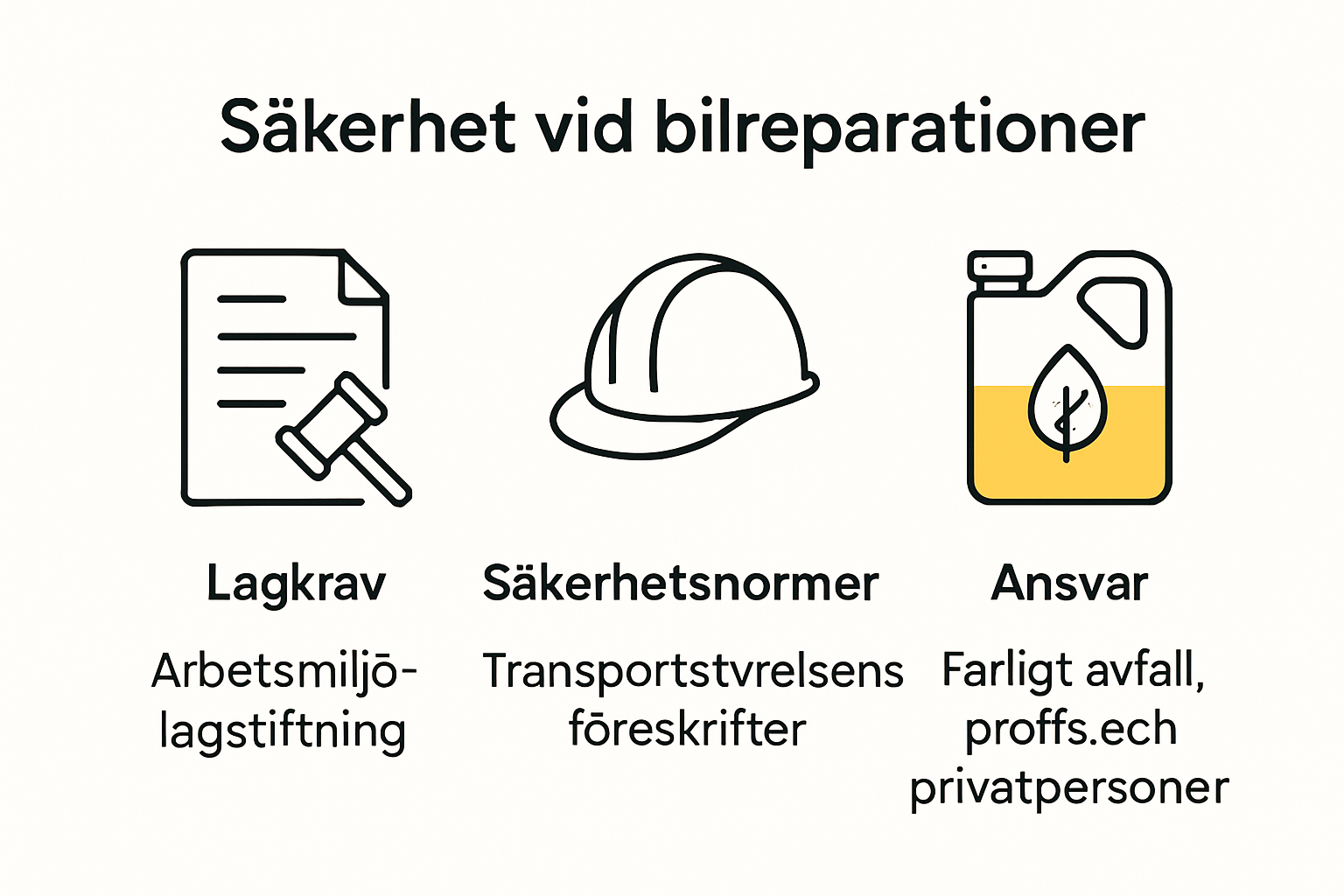 Säkerhet vid bilreparationer

Lagkrav

Arbetsmiljō-lagstiftning

Säkerhetsnormer

Transportstvrelsens fōreskrifter

Ansvar

Farligt avfall, proffs.ech privatpersoner