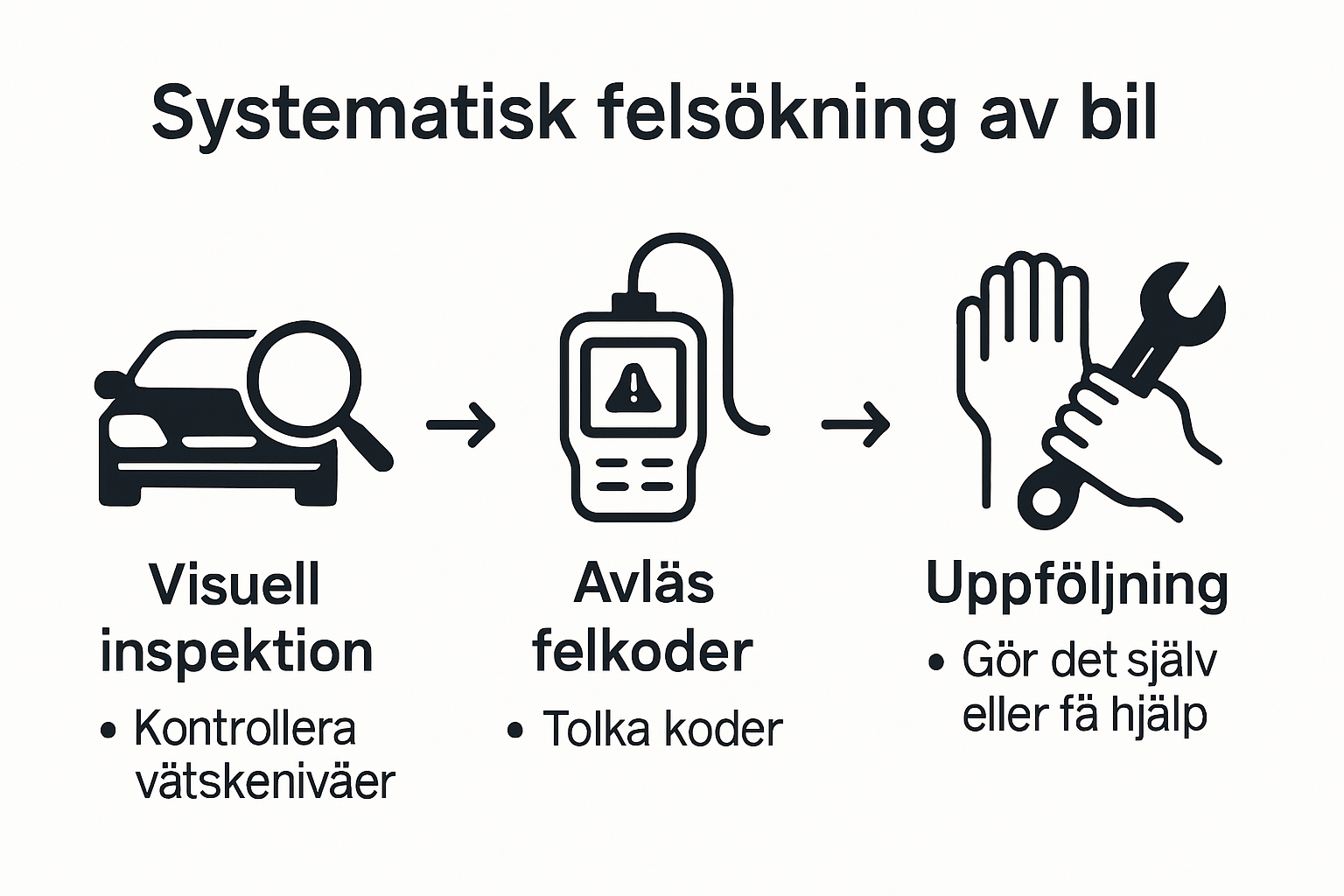 Systematisk felsökning av bil

Visuell inspektion

• Kontrollera vätskeniväer

Avläs felkoder

• Tolka koder

Uppföljning

• Gör det själv eller fä hjälp