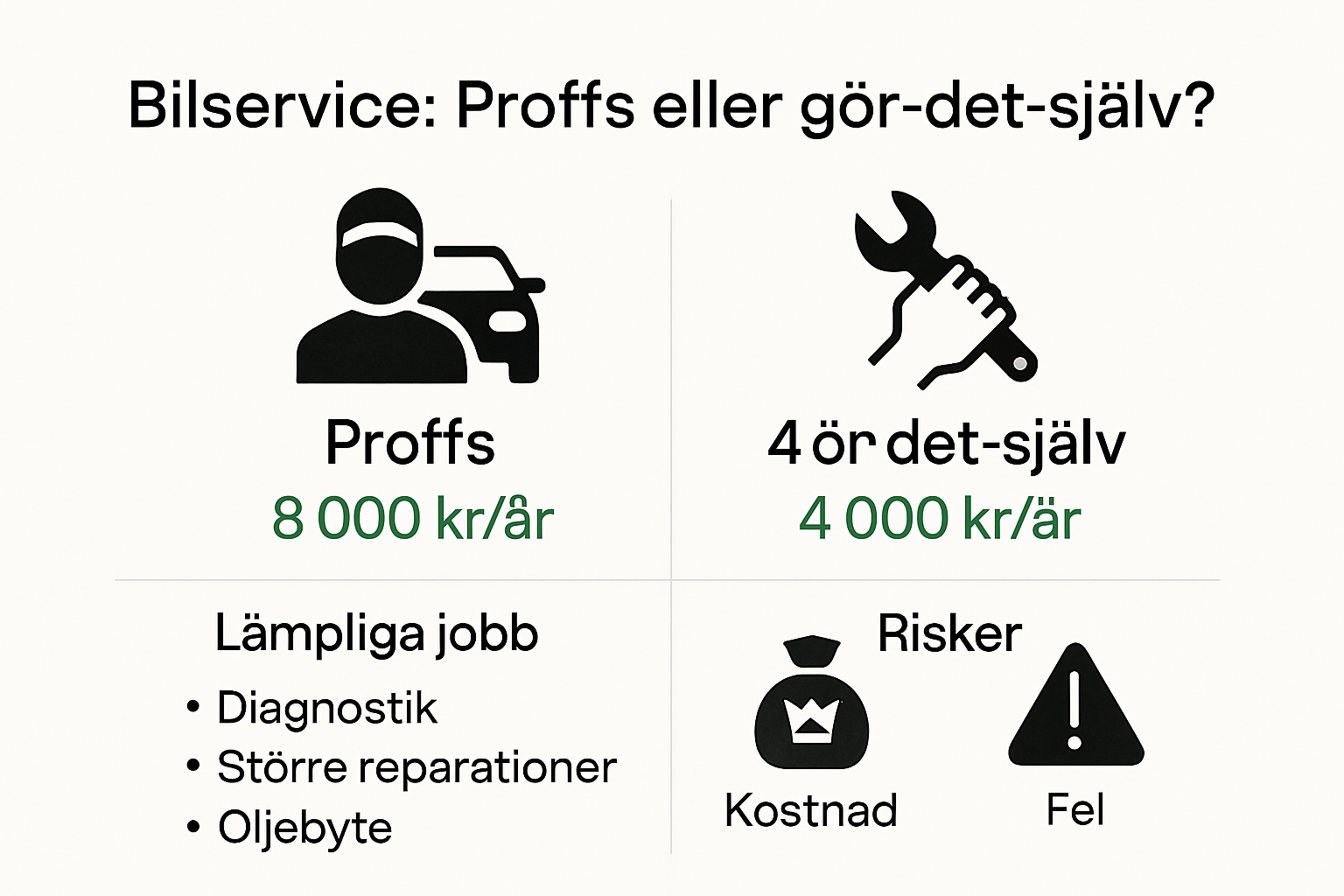 Bilservice: Proffs eller gör-det-själv?

Proffs
8 000 kr/år

4 ör det-själv
4 000 kr/är

Lämpliga jobb
• Diagnostik
• Större reparationer
• Oljebyte

Risker
Kostnad
Fel