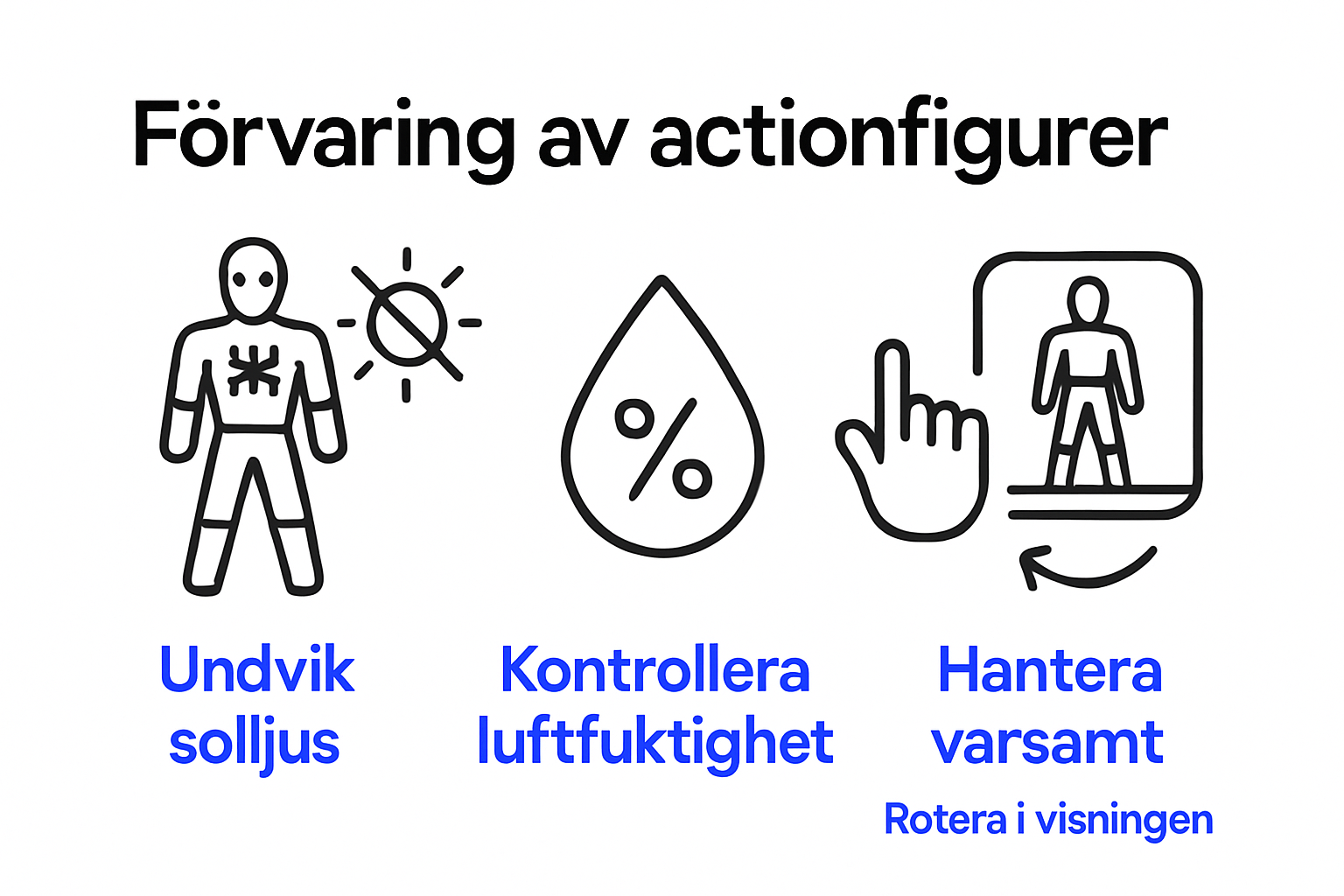 Förvaring av actionfigurer

%

Undvik solljus

Kontrollera luftfuktighet

Hantera varsamt

Rotera i visningen