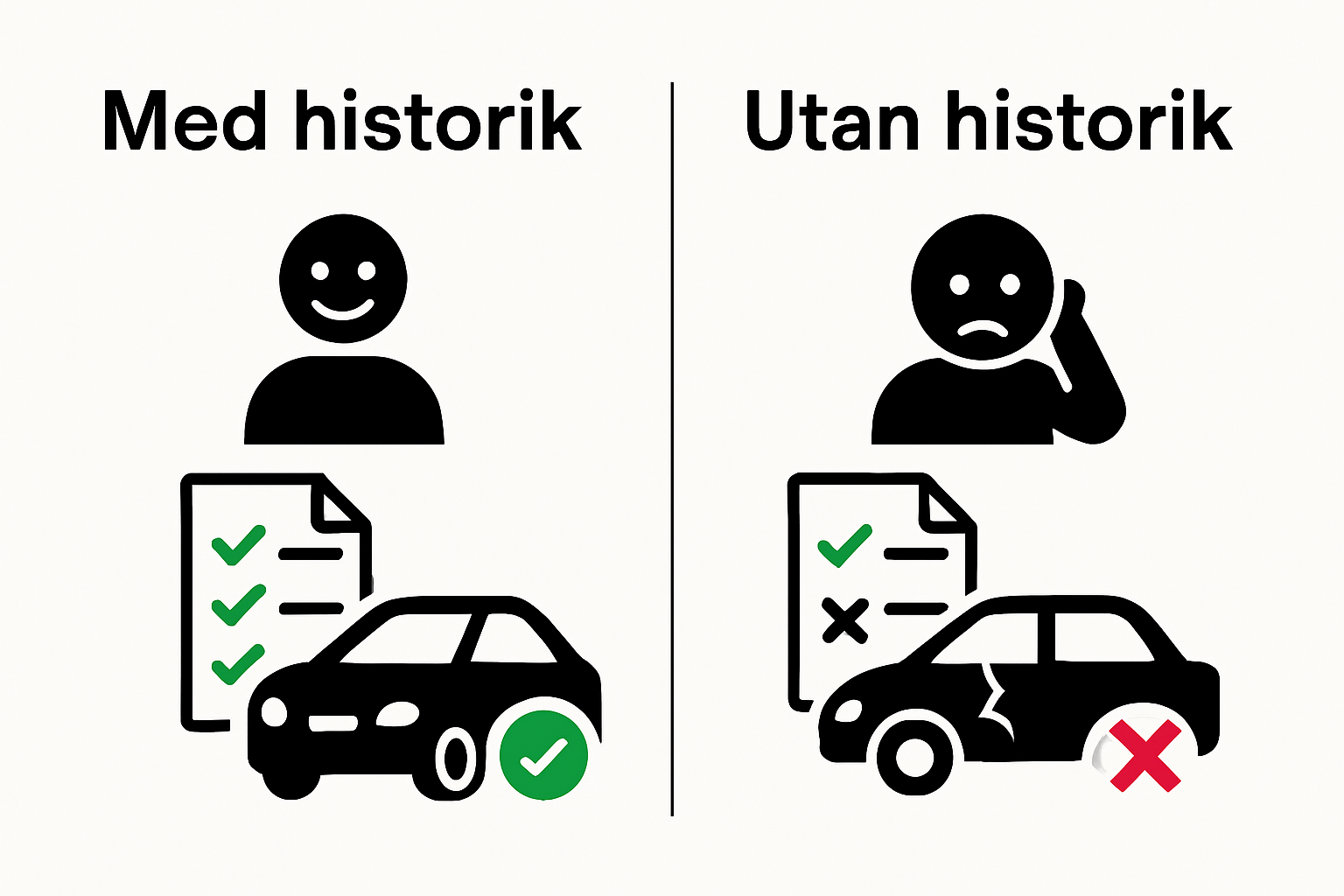 Med historik

Utan historik