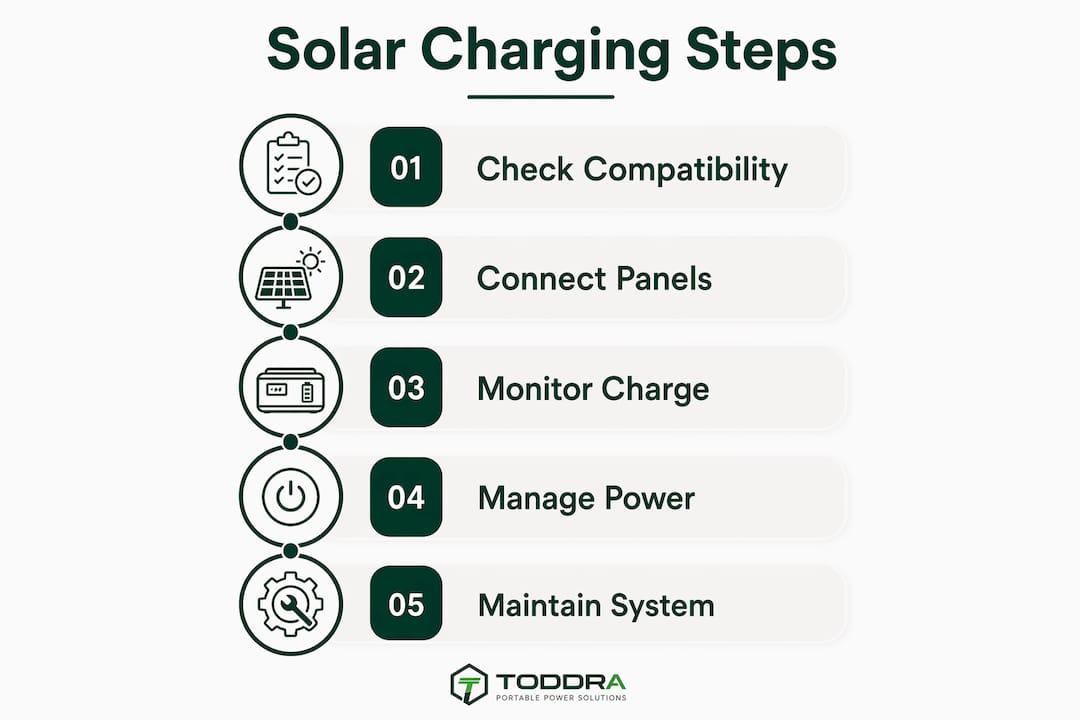 Solar Charging Steps

01 Check Compatibility

02 Connect Panels

03 Monitor Charge

04 Manage Power

05 Maintain System

TODDRA
PORTABLE POWER SOLUTIONS