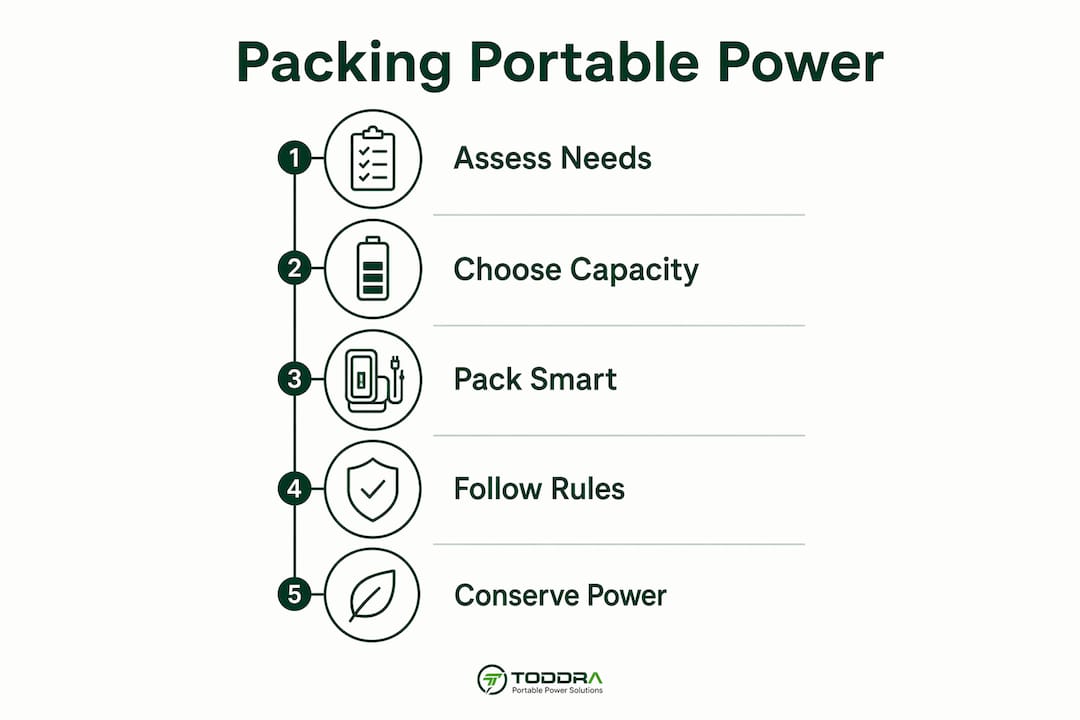 Packing Portable Power

1 Assess Needs

2 Choose Capacity

3 Pack Smart

4 Follow Rules

5 Conserve Power

TODDRA
Portable Power Solutions