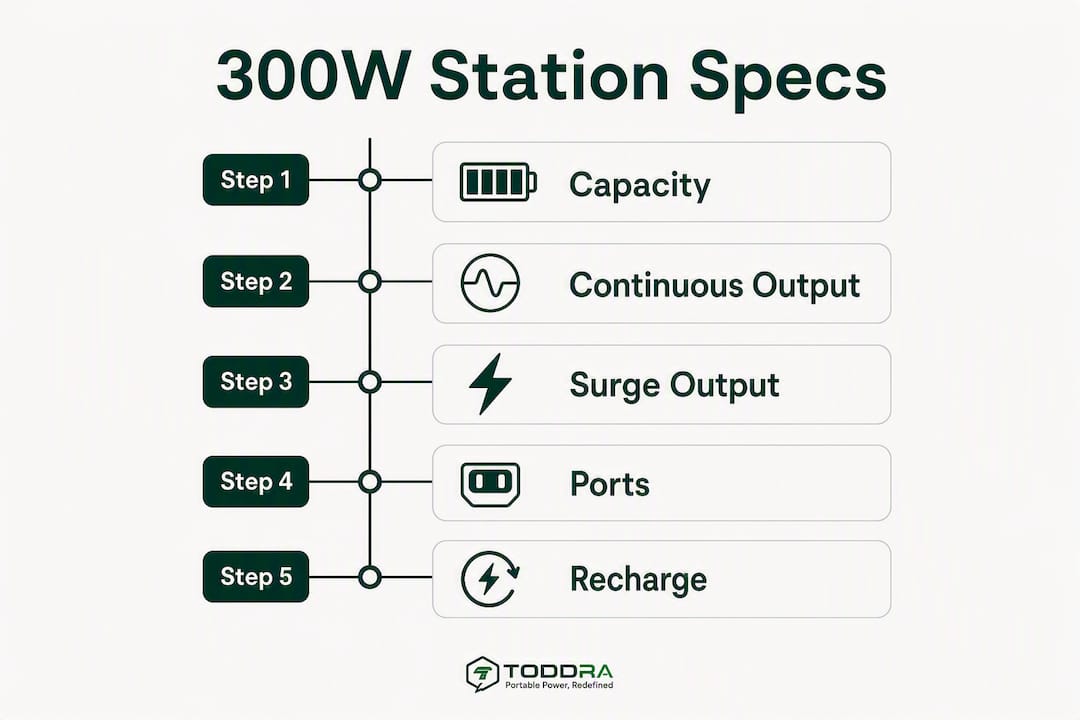 300W Station Specs

Step 1
Capacity

Step 2
Continuous Output

Step 3
Surge Output

Step 4
Ports

Step 5
Recharge

TODDRA
Portable Power, Redefined