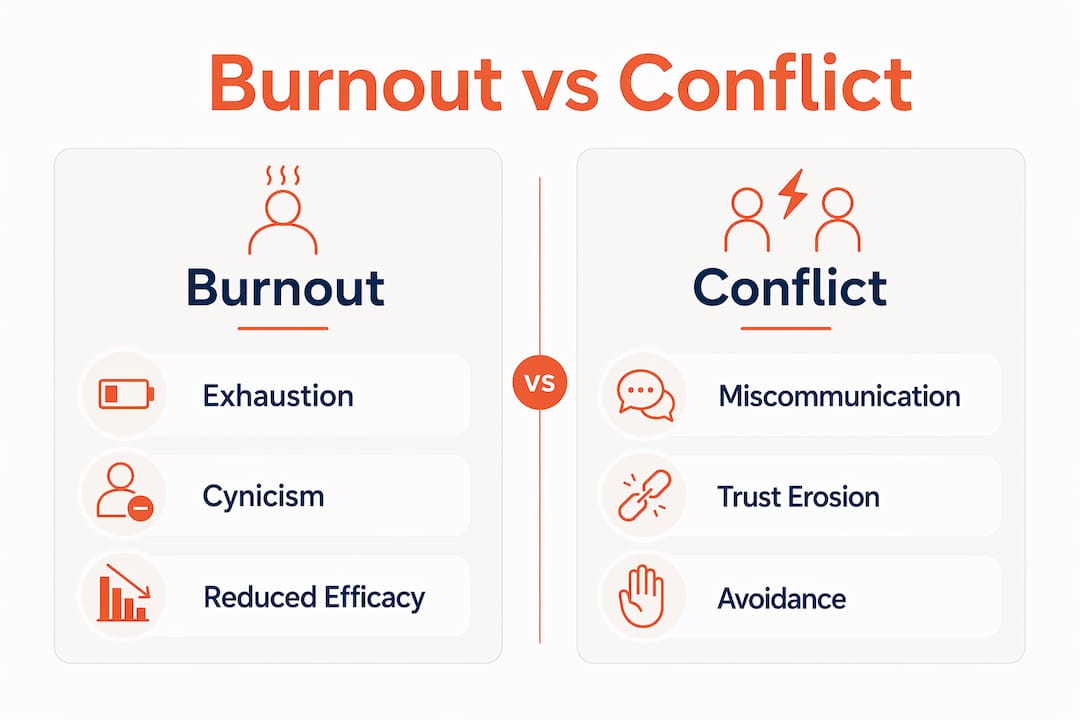 Burnout vs Conflict

Burnout

Exhaustion

Cynicism

Reduced Efficacy

VS

Conflict

Miscommunication

Trust Erosion

Avoidance