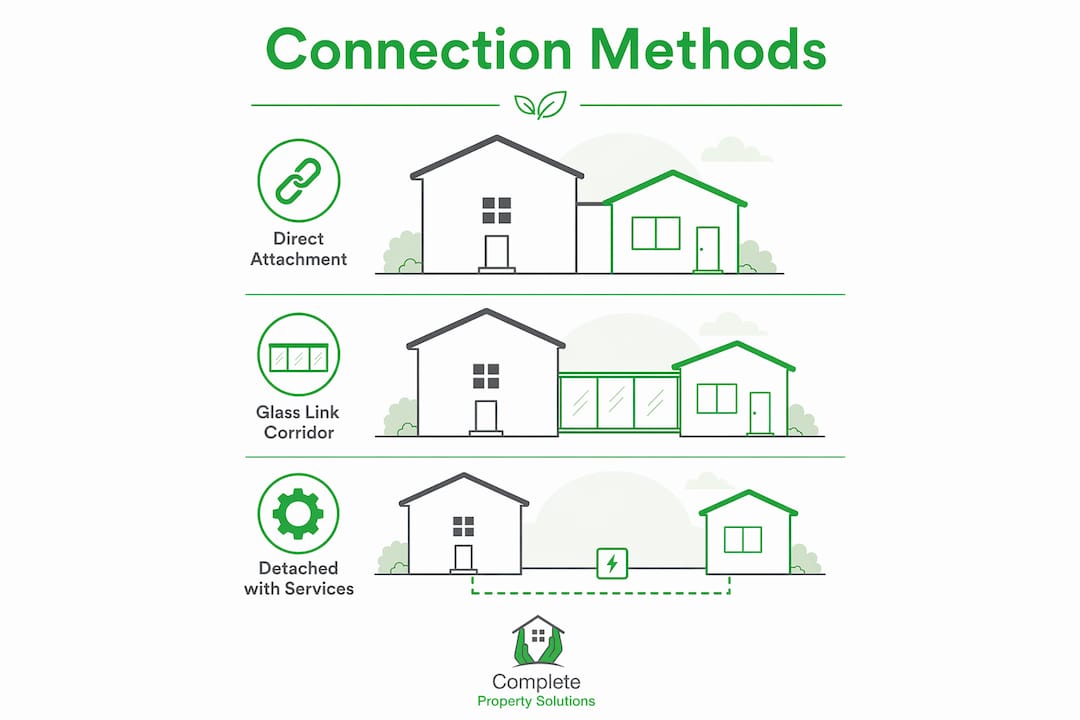 Connection Methods

Direct Attachment

Glass Link Corridor

Detached with Services

Complete
Property Solutions