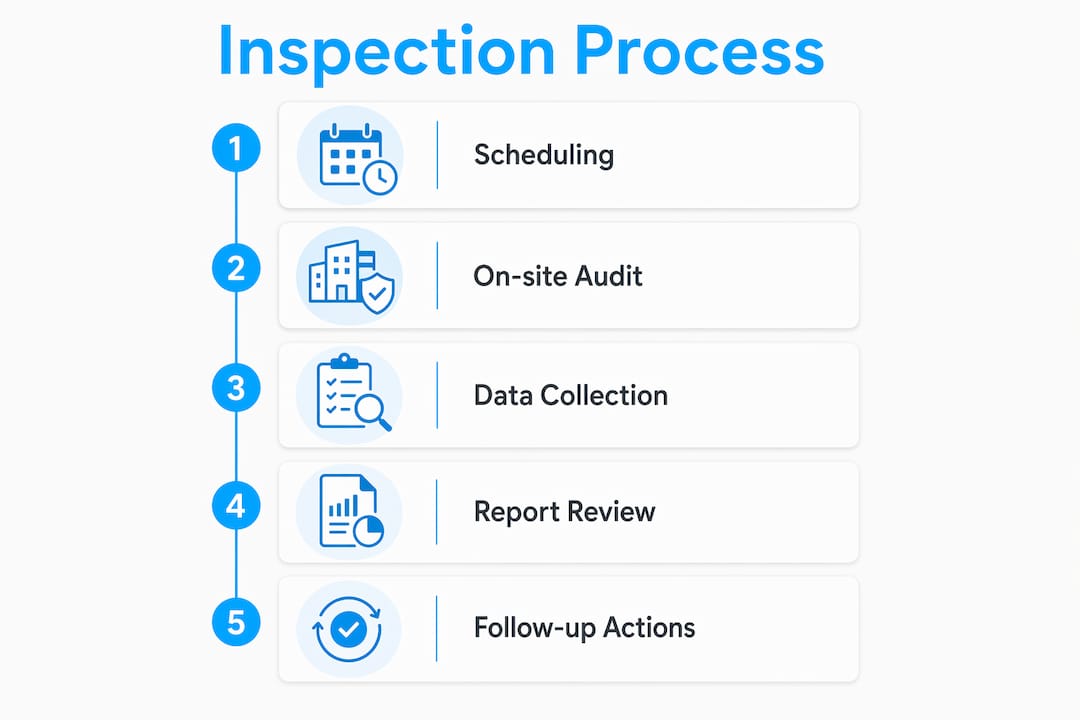 Inspection Process

1 Scheduling

2 On-site Audit

3 Data Collection

4 Report Review

5 Follow-up Actions