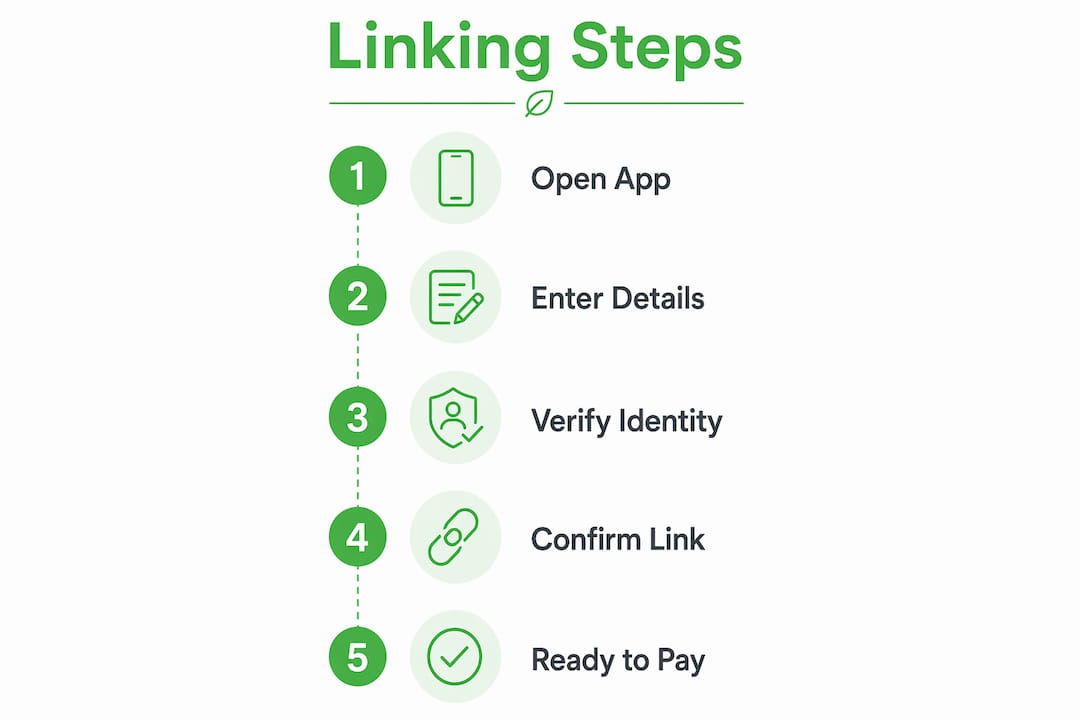 Linking Steps

1 Open App

2 Enter Details

3 Verify Identity

4 Confirm Link

5 Ready to Pay