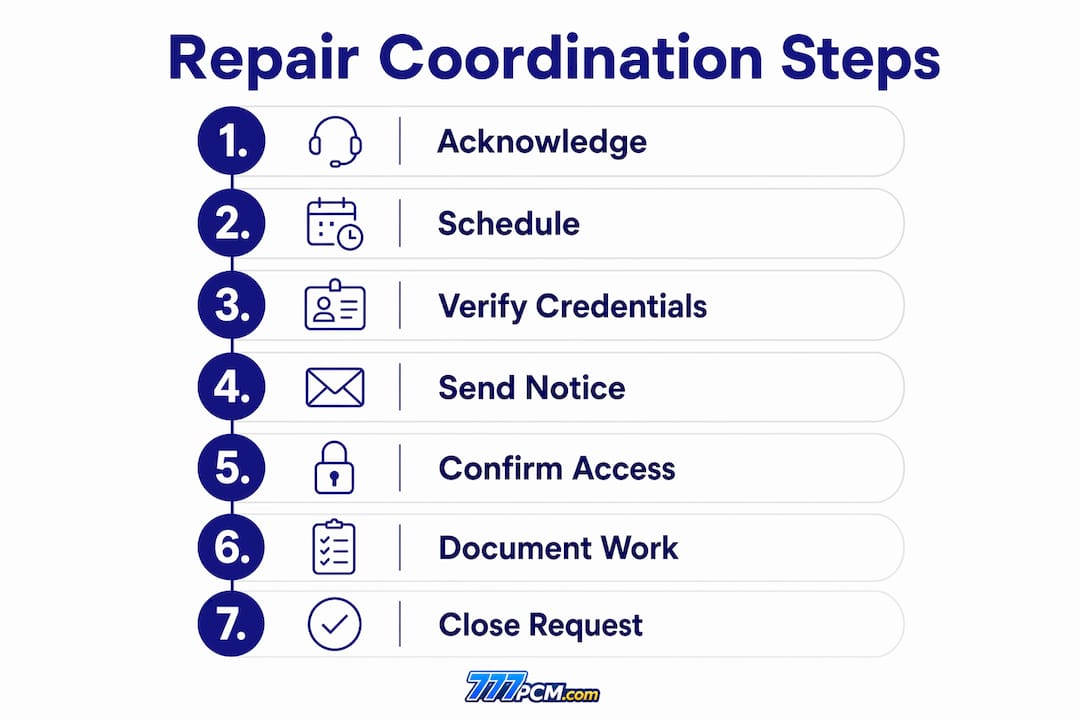 Repair Coordination Steps

1. Acknowledge

2. Schedule

3. Verify Credentials

4. Send Notice

5. Confirm Access

6. Document Work

7. Close Request

777PCM.com